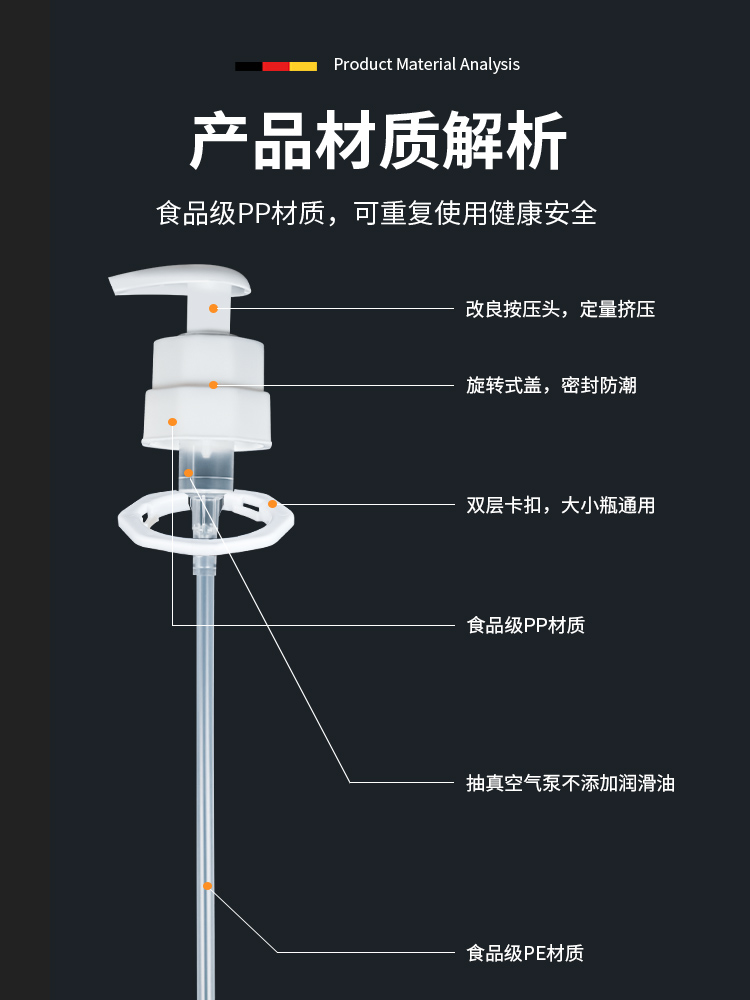 Product Material Analysis

产品材质解析

食品级PP材质，可重复使用健康安全

改良按压头，定量挤压

旋转式盖，密封防潮

双层卡扣，大小瓶通用

食品级PP材质

抽真空气泵不添加润滑油

食品级PE材质