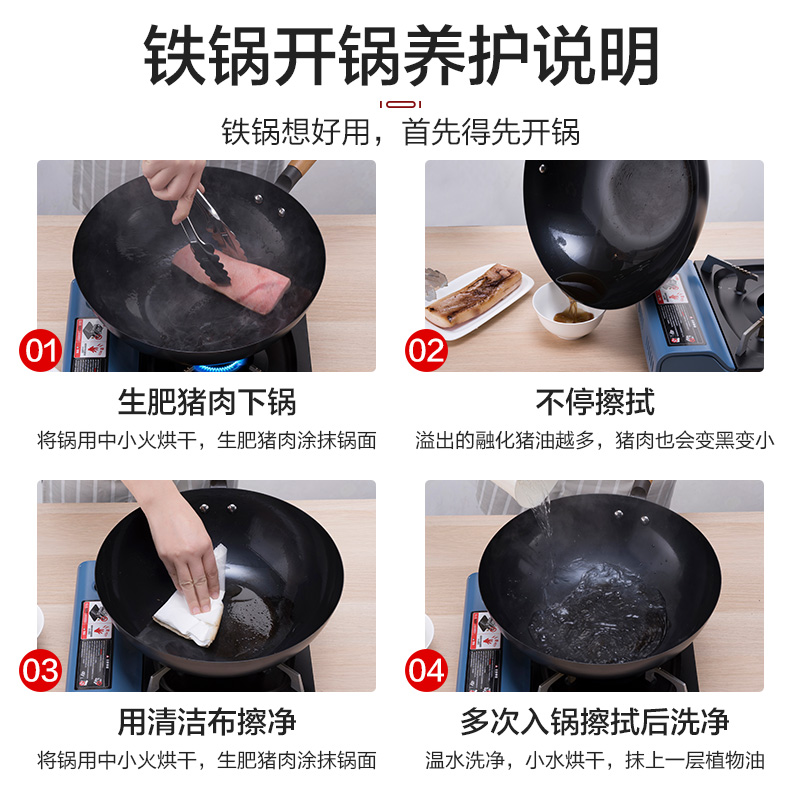 铁锅开锅养护说明

铁锅想好用，首先得先开锅

01

生肥猪肉下锅

将锅用中小火烘干，生肥猪肉涂抹锅面

02

不停擦拭

溢出的融化猪油越多，猪肉也会变黑变小

03

用清洁布擦净

将锅用中小火烘干，生肥猪肉涂抹锅面

04

多次入锅擦拭后洗净

温水洗净，小水烘干，抹上一层植物油