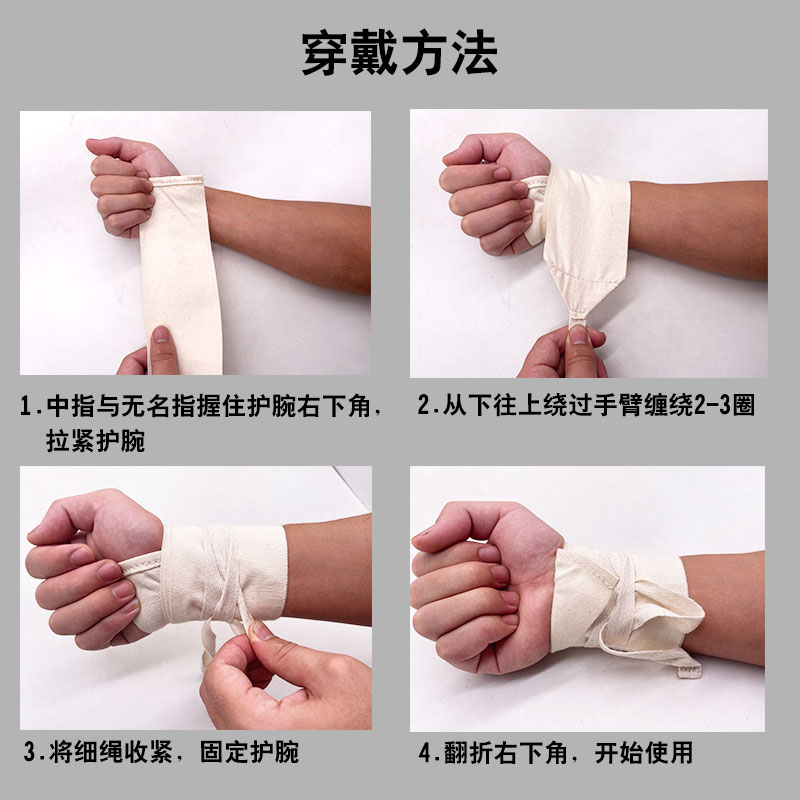 穿戴方法

1.中指与无名指握住护腕右下角，拉紧护腕

2.从下往上绕过手臂缠绕2-3圈

3.将细绳收紧，固定护腕

4.翻折右下角，开始使用