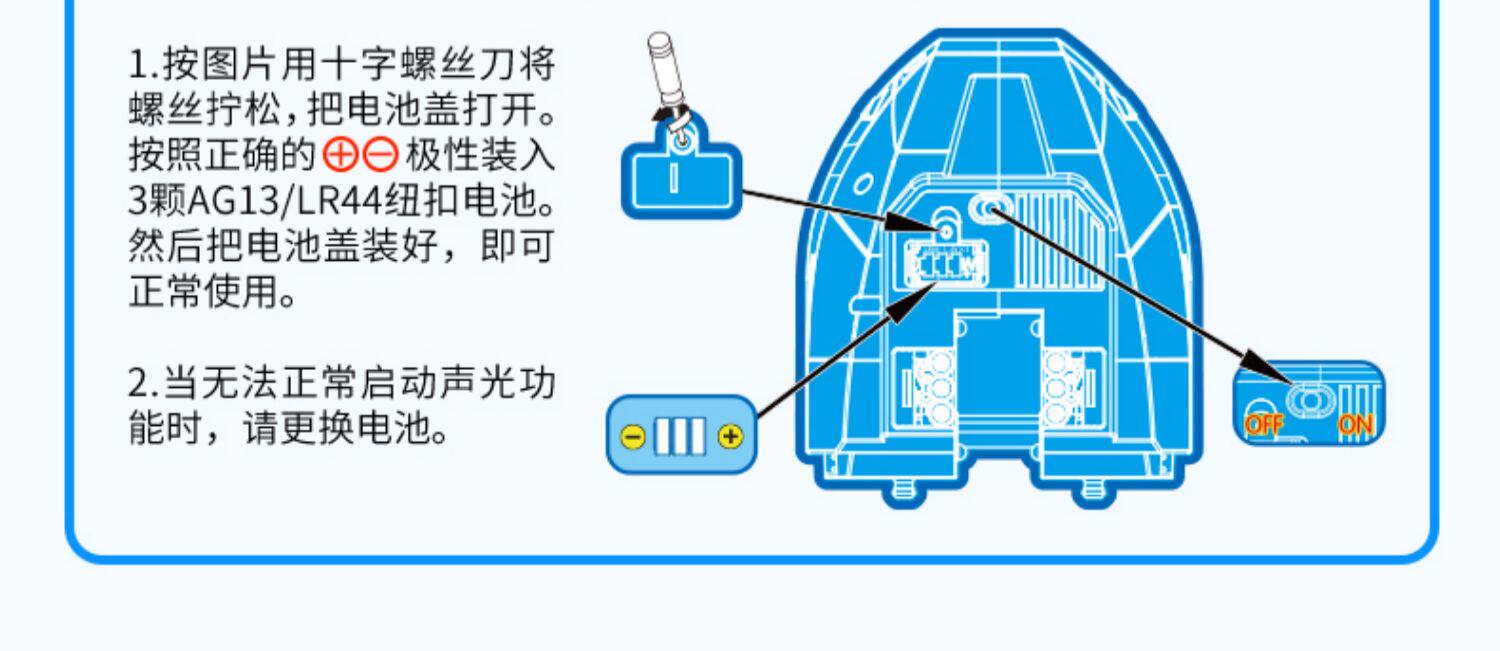 1.按图片用十字螺丝刀将螺丝拧松，把电池盖打开。按照正确的⊕⊖极性装入3颗AG13/LR44纽扣电池。然后把电池盖装好，即可正常使用。

2.当无法正常启动声光功能时，请更换电池。

⊖ ⊕

OFF ON