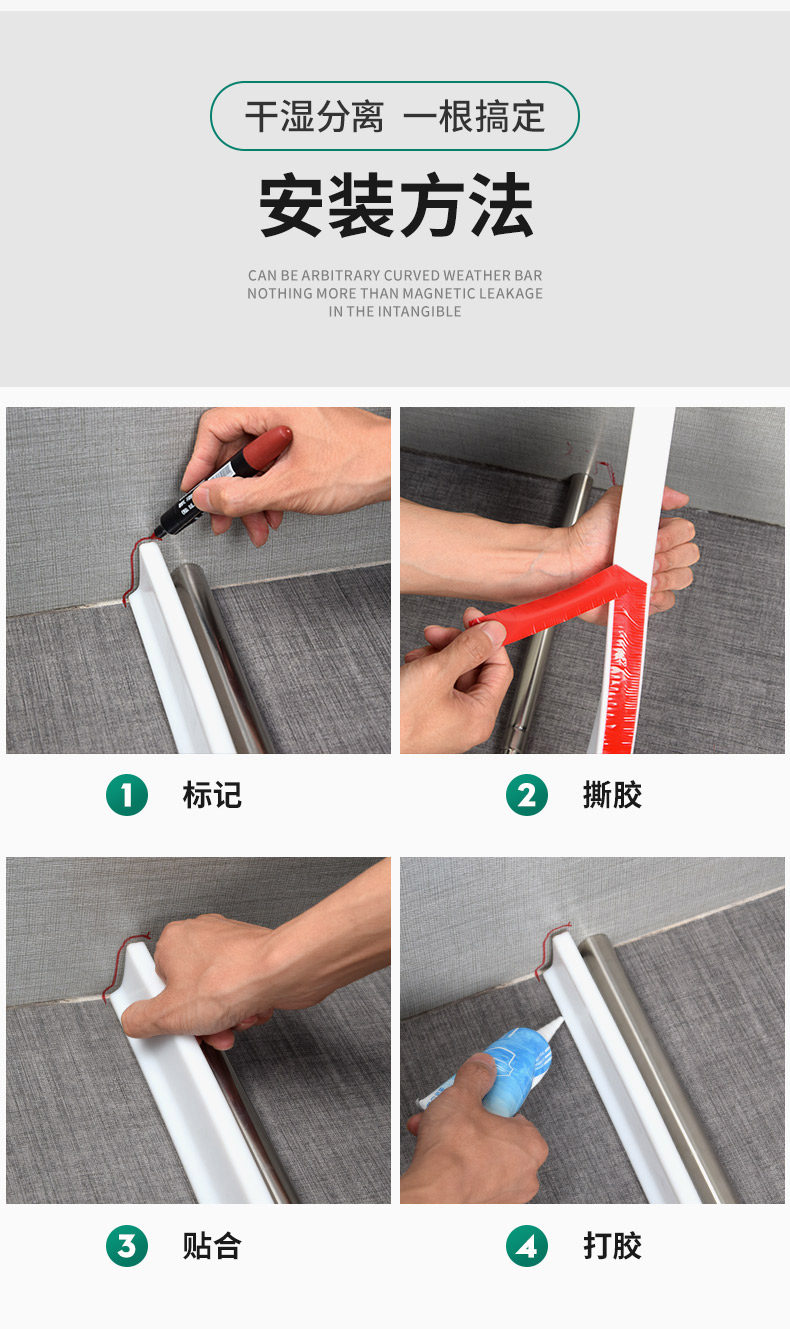 干湿分离 一根搞定

安装方法

CAN BE ARBITRARY CURVED WEATHER BAR
NOTHING MORE THAN MAGNETIC LEAKAGE
IN THE INTANGIBLE

1 标记

2 撕胶

3 贴合

4 打胶