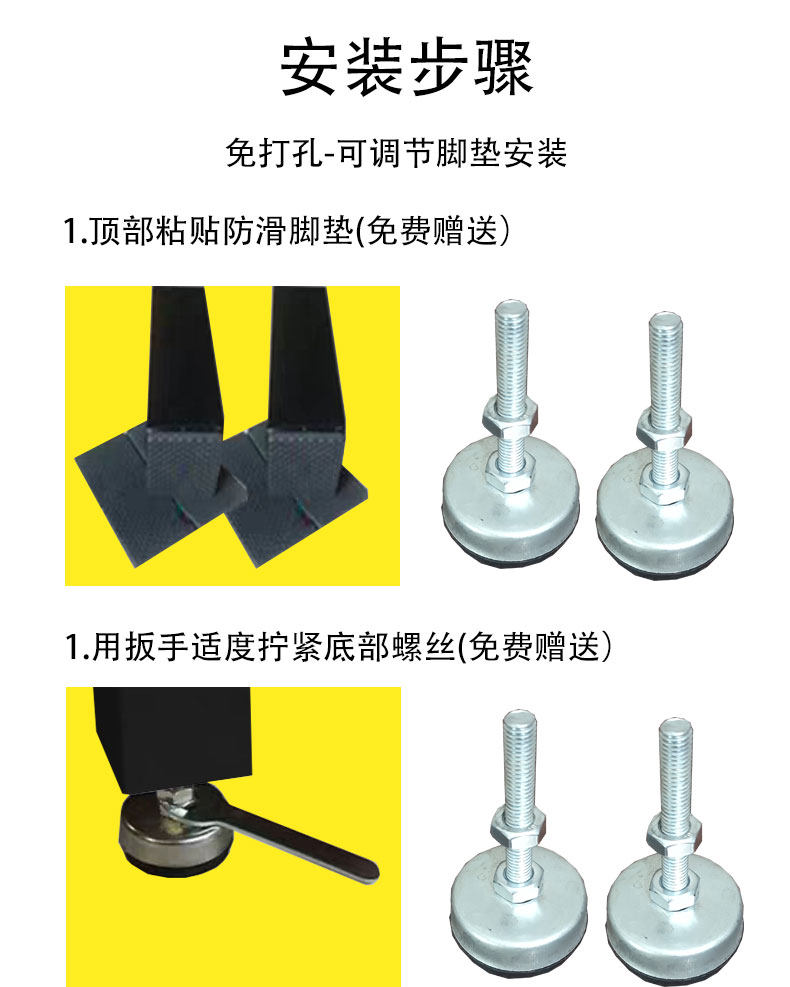 安装步骤

免打孔-可调节脚垫安装

1.顶部粘贴防滑脚垫(免费赠送)

1.用扳手适度拧紧底部螺丝(免费赠送)