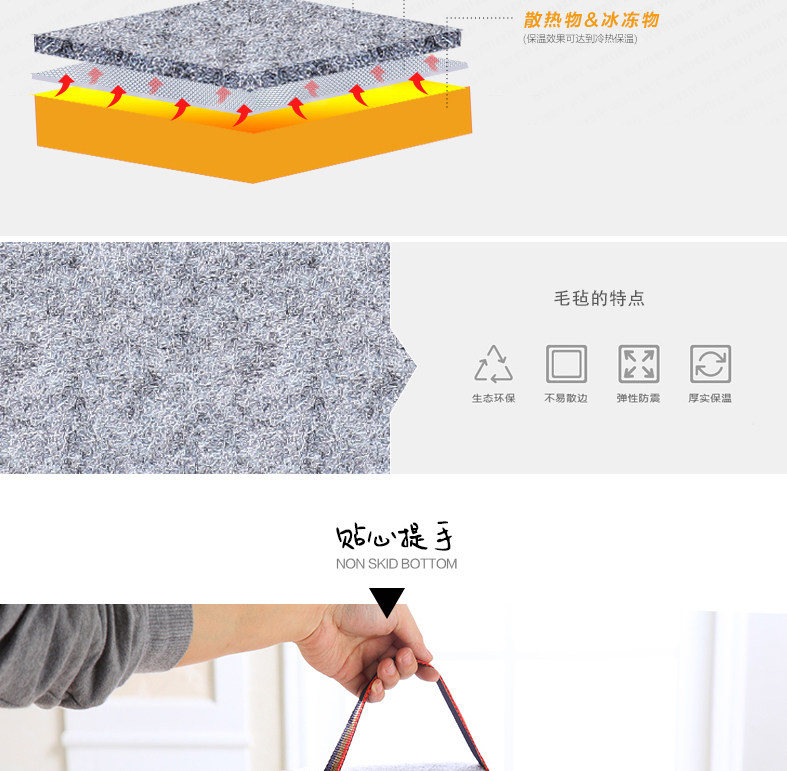 散热物&冰冻物
(保温效果可达到冷热保温)

毛毡的特点

生态环保
不易散边
弹性防震
厚实保温

贴心提手
NON SKID BOTTOM