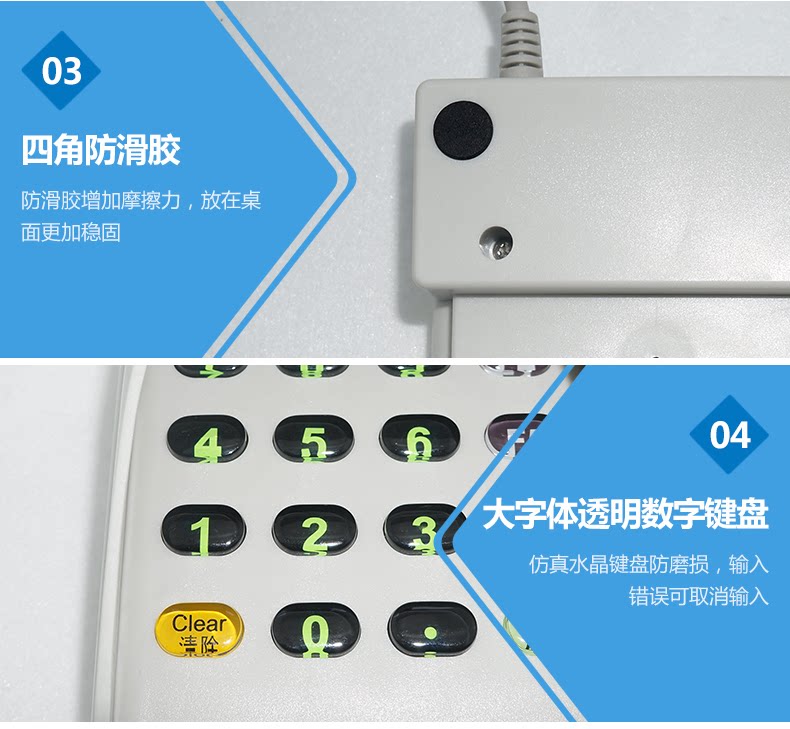 03

四角防滑胶

防滑胶增加摩擦力，放在桌面更加稳固

4 5 6

1 2 3

Clear
清除

0 .

04

大字体透明数字键盘

仿真水晶键盘防磨损，输入错误可取消输入