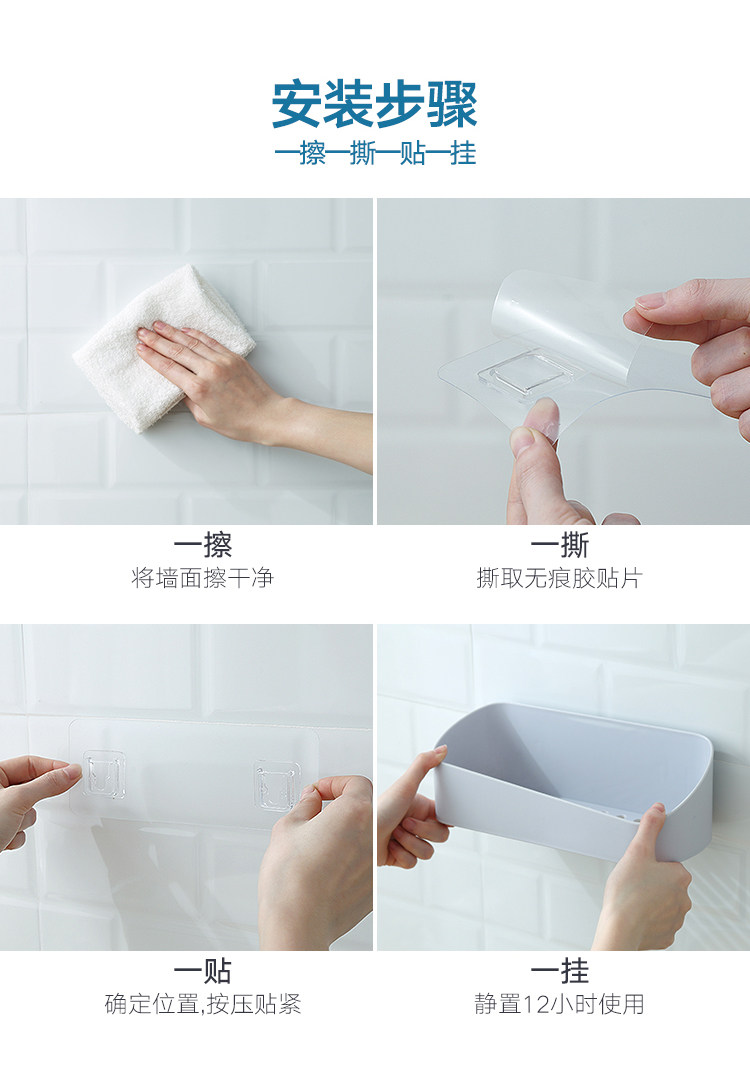 安装步骤
一擦一撕一贴一挂

一擦
将墙面擦干净

一撕
撕取无痕胶贴片

一贴
确定位置,按压贴紧

一挂
静置12小时使用