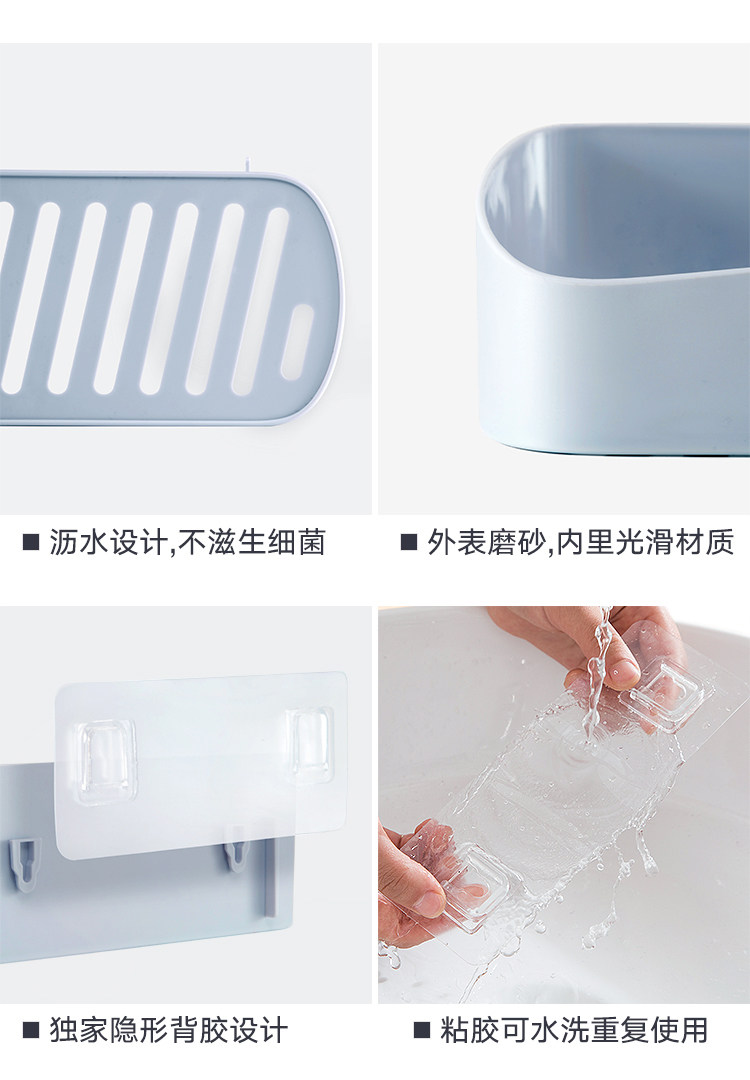 ■ 沥水设计,不滋生细菌

■ 外表磨砂,内里光滑材质

■ 独家隐形背胶设计

■ 粘胶可水洗重复使用