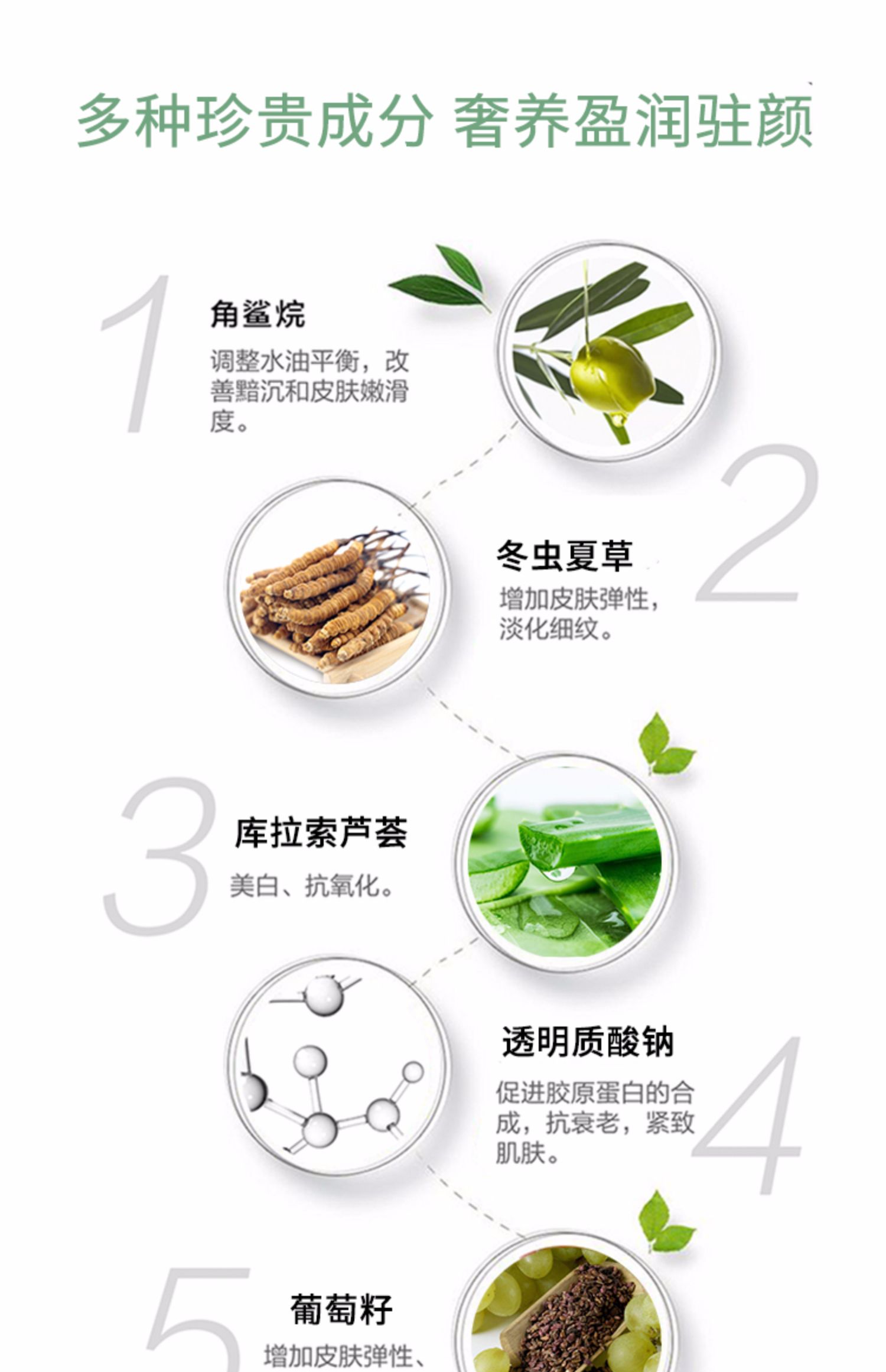 多种珍贵成分 奢养盈润驻颜

1

角鲨烷

调整水油平衡，改善黯沉和皮肤嫩滑度。

2

冬虫夏草

增加皮肤弹性，淡化细纹。

3

库拉索芦荟

美白、抗氧化。

4

透明质酸钠

促进胶原蛋白的合成，抗衰老，紧致肌肤。

5

葡萄籽

增加皮肤弹性、