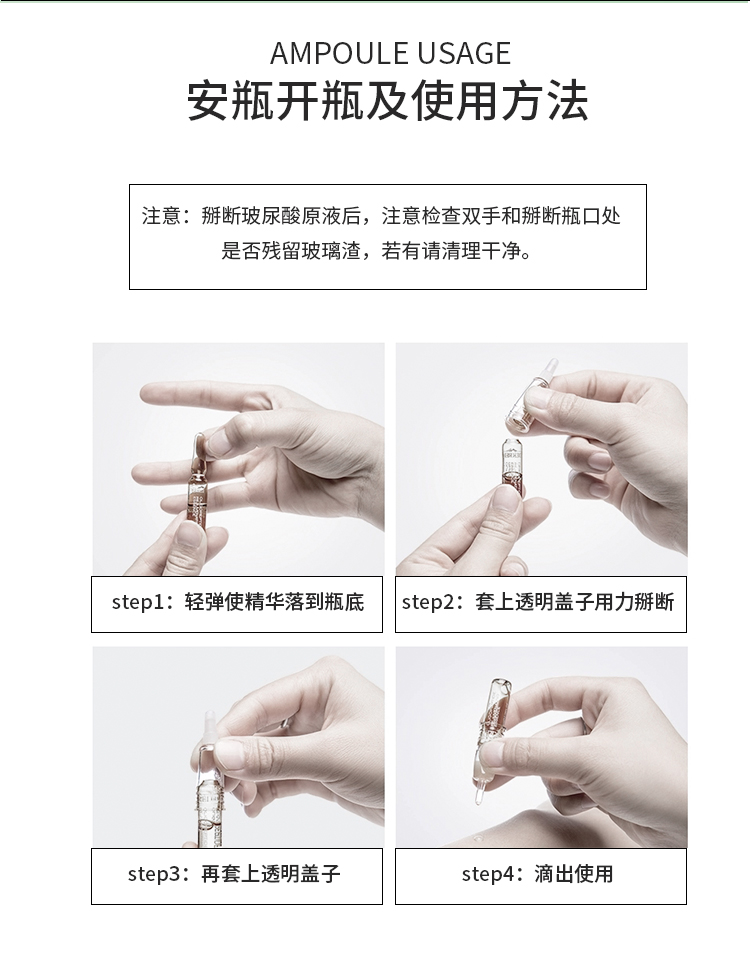 AMPOULE USAGE
安瓶开瓶及使用方法

注意：掰断玻尿酸原液后，注意检查双手和掰断瓶口处是否残留玻璃渣，若有请清理干净。

step1：轻弹使精华落到瓶底

step2：套上透明盖子用力掰断

step3：再套上透明盖子

step4：滴出使用