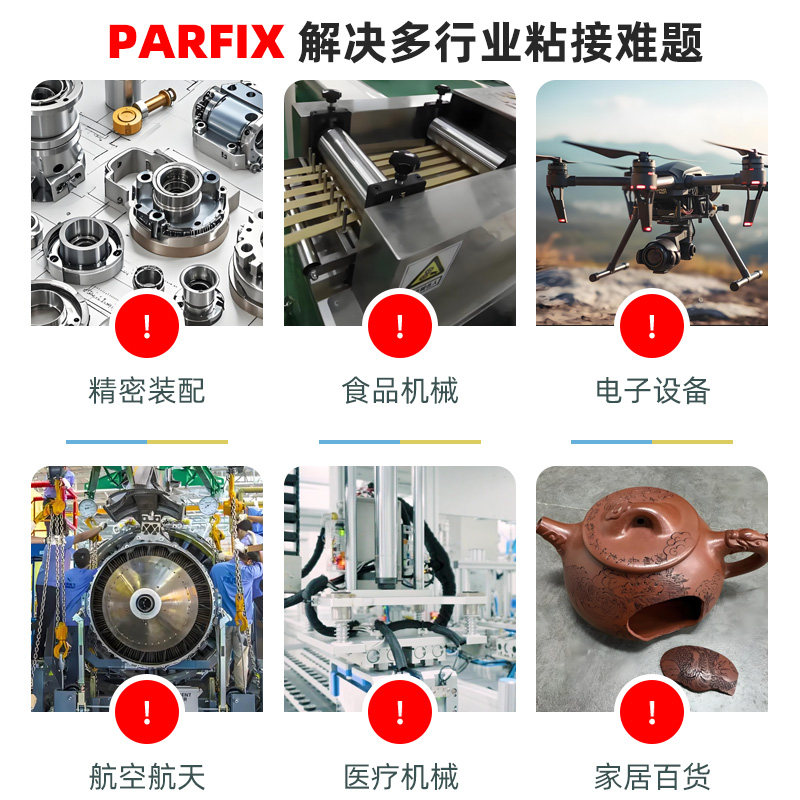 PARFIX 解决多行业粘接难题

!
精密装配

!
食品机械

!
电子设备

!
航空航天

!
医疗机械

!
家居百货