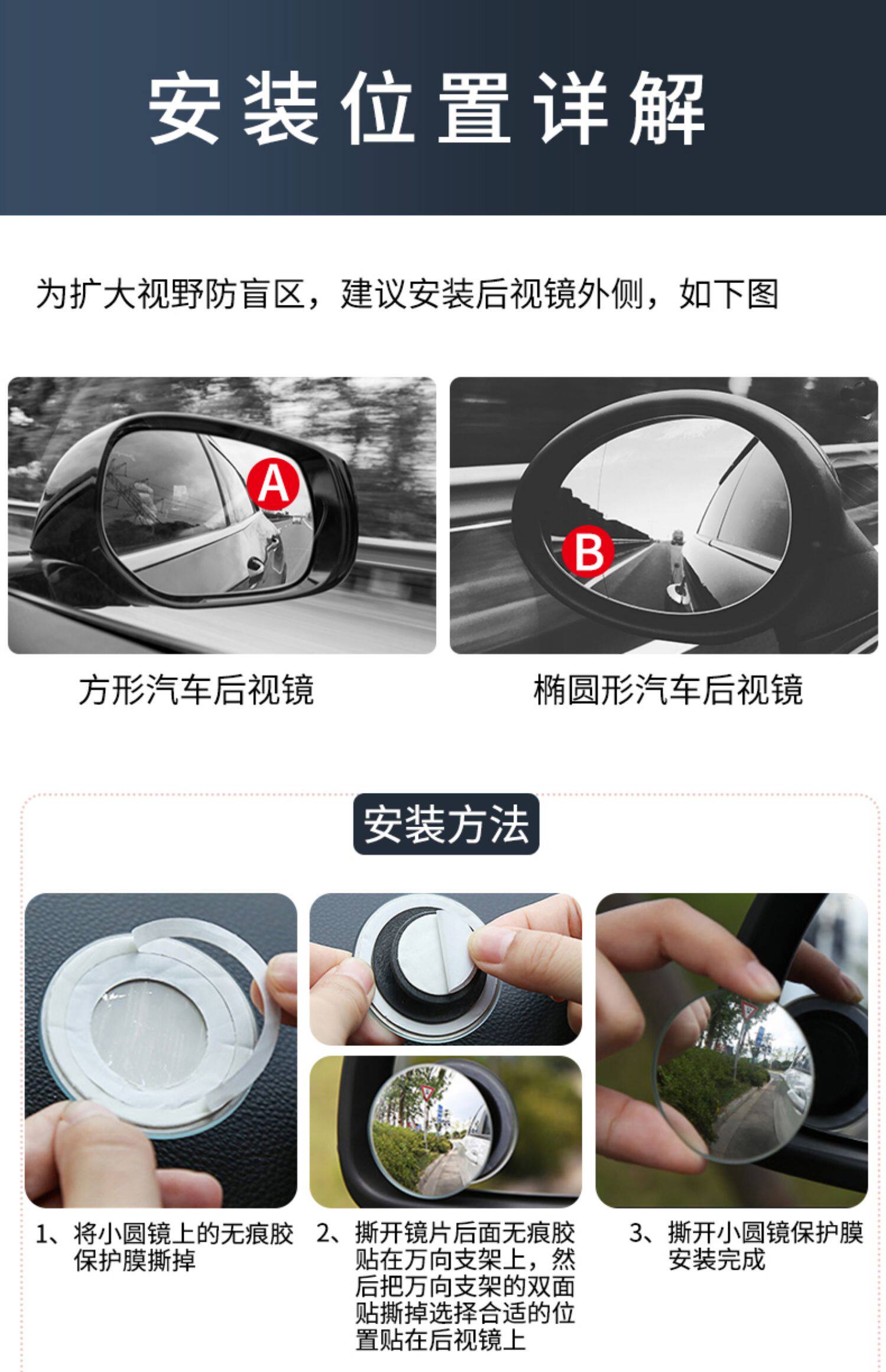 安装位置详解

为扩大视野防盲区，建议安装后视镜外侧，如下图

A

B

方形汽车后视镜

椭圆形汽车后视镜

安装方法

1、将小圆镜上的无痕胶保护膜撕掉

2、撕开镜片后面无痕胶贴在万向支架上，然后把万向支架的双面贴撕掉选择合适的位置贴在后视镜上

3、撕开小圆镜保护膜安装完成