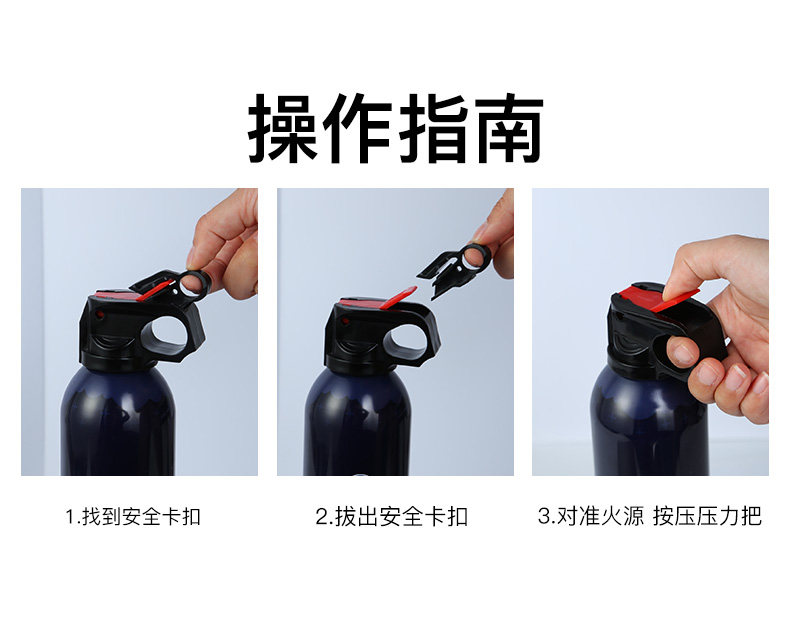 操作指南

1.找到安全卡扣

2.拔出安全卡扣

3.对准火源 按压压力把