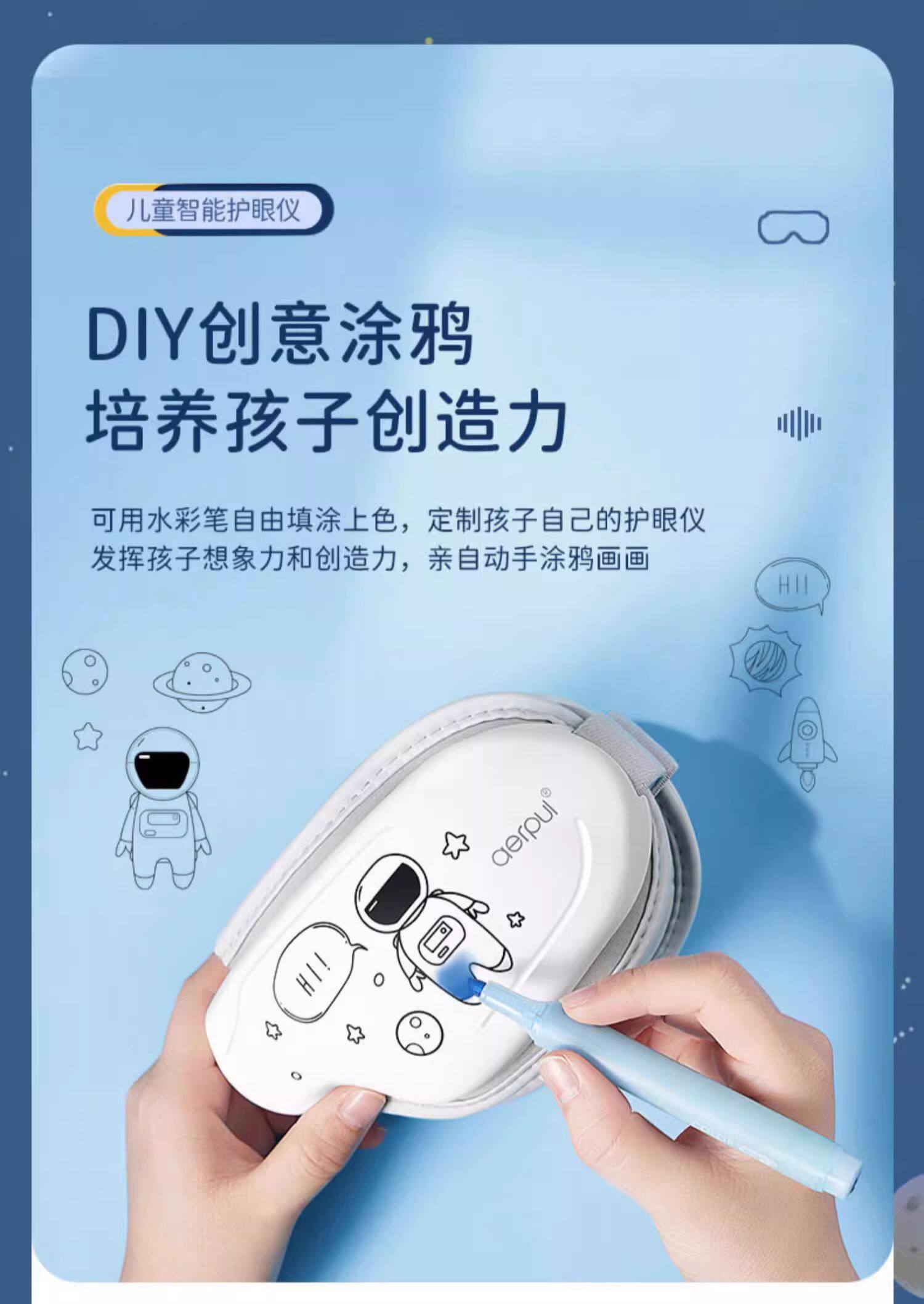 儿童智能护眼仪

DIY创意涂鸦
培养孩子创造力

可用水彩笔自由填涂上色，定制孩子自己的护眼仪
发挥孩子想象力和创造力，亲自动手涂鸦画画

HI!

aerpul®

HI!