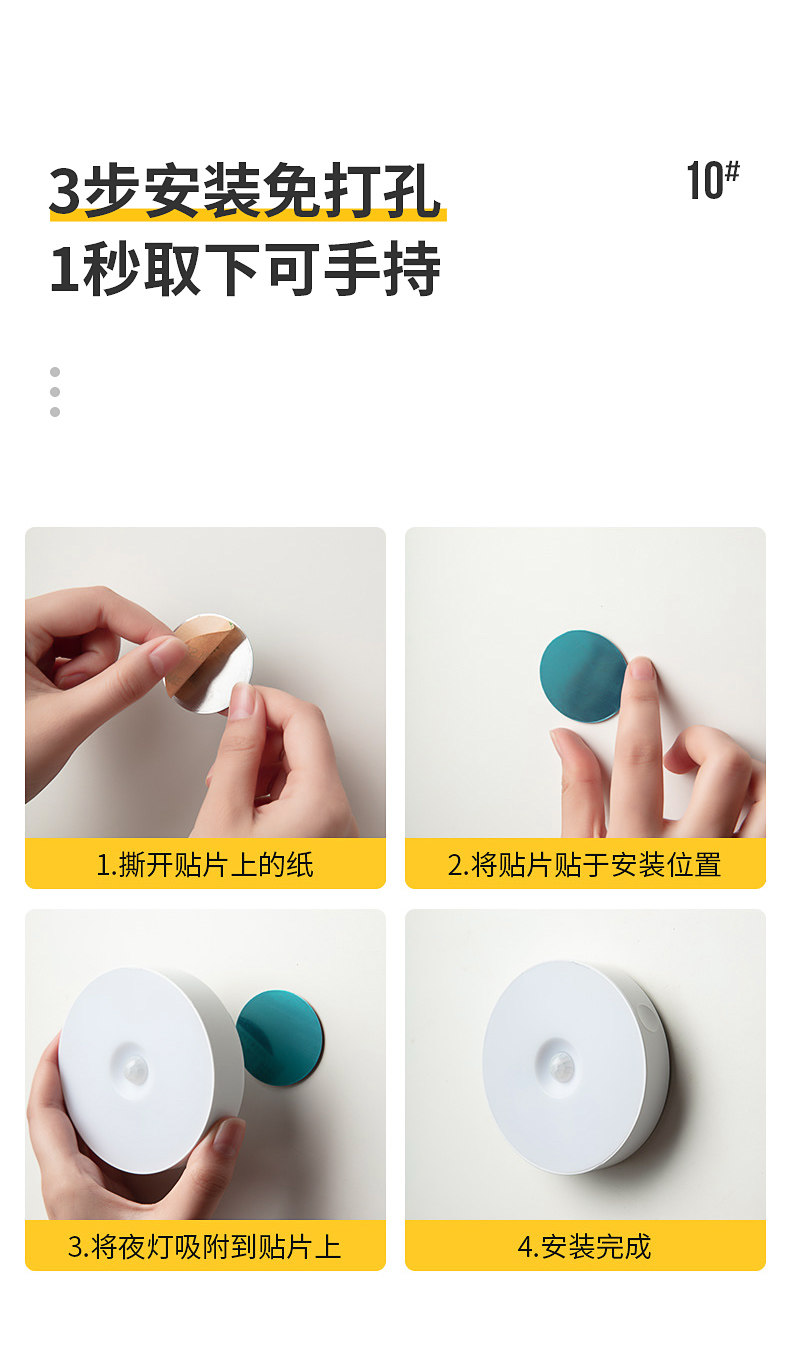 3步安装免打孔
1秒取下可手持

10#

1.撕开贴片上的纸

2.将贴片贴于安装位置

3.将夜灯吸附到贴片上

4.安装完成