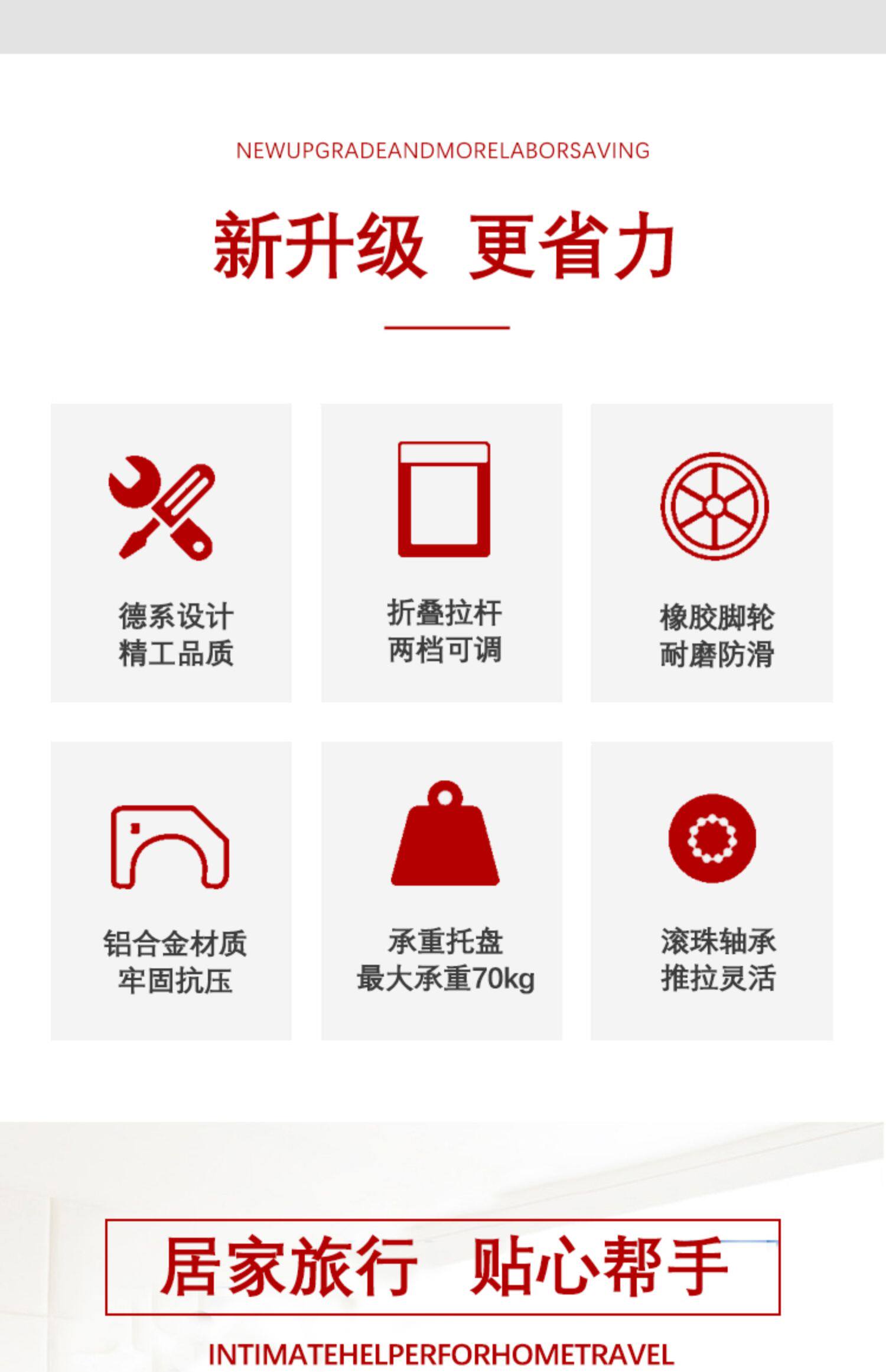 NEWUPGRADEANDMORELABORSAVING

新升级 更省力

德系设计
精工品质

折叠拉杆
两档可调

橡胶脚轮
耐磨防滑

铝合金材质
牢固抗压

承重托盘
最大承重70kg

滚珠轴承
推拉灵活

居家旅行 贴心帮手

INTIMATEHELPERFORHOMETRAVEL