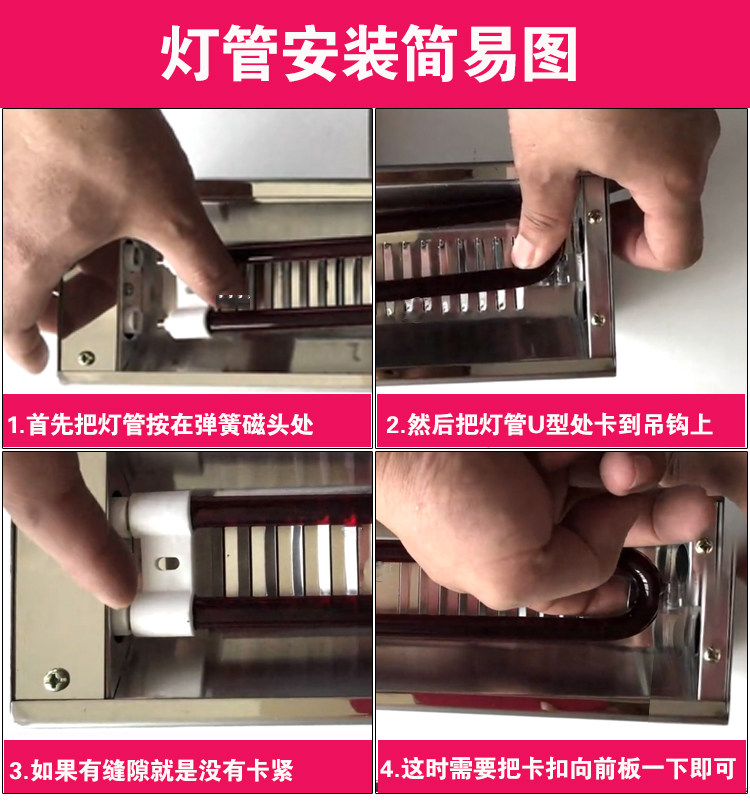 灯管安装简易图

1.首先把灯管按在弹簧磁头处

2.然后把灯管U型处卡到吊钩上

3.如果有缝隙就是没有卡紧

4.这时需要把卡扣向前板一下即可