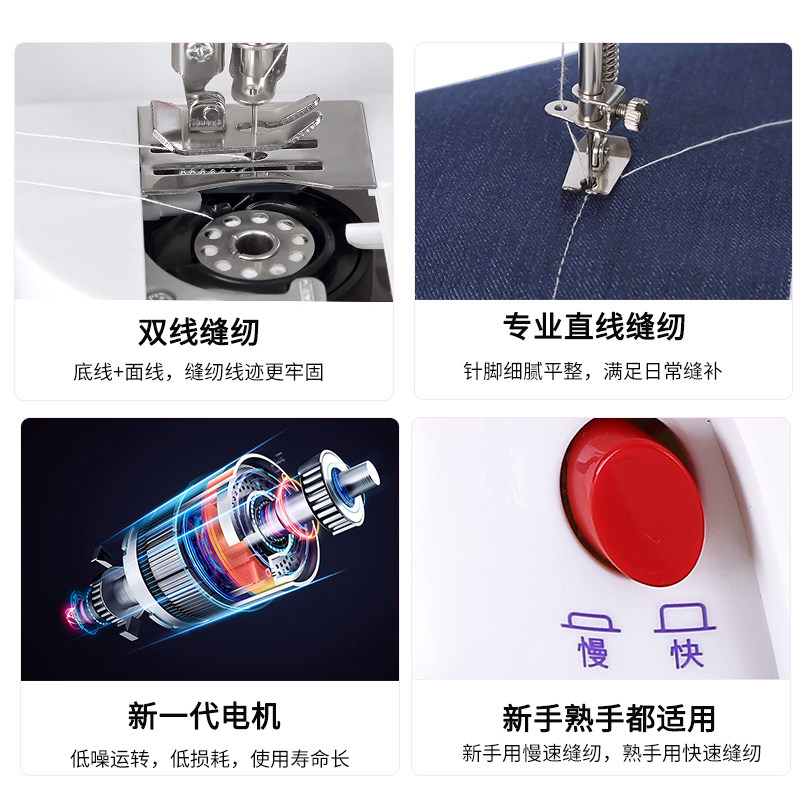 双线缝纫

底线+面线，缝纫线迹更牢固

专业直线缝纫

针脚细腻平整，满足日常缝补

新一代电机

低噪运转，低损耗，使用寿命长

慢

快

新手熟手都适用

新手用慢速缝纫，熟手用快速缝纫