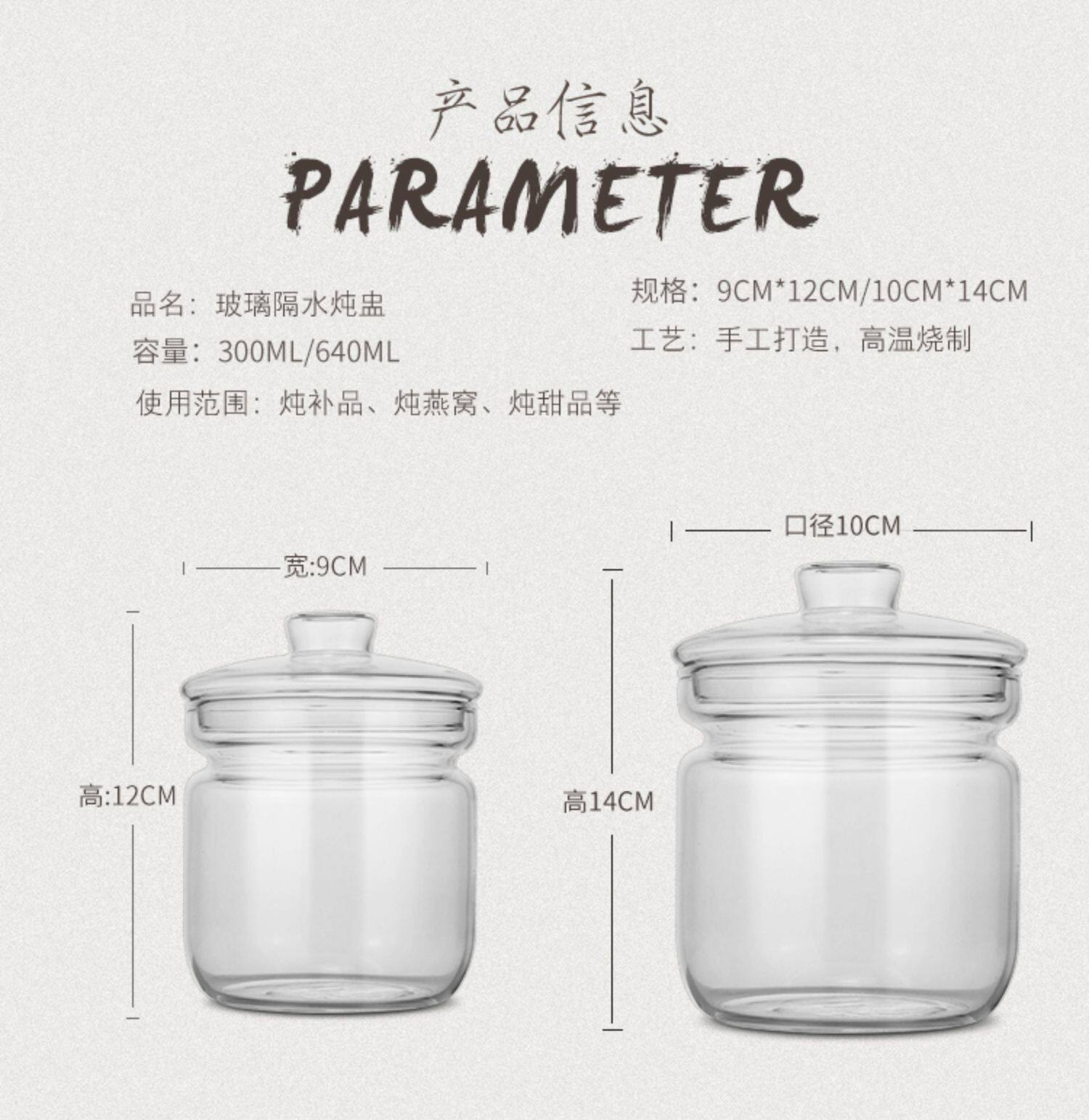 产品信息
PARAMETER

品名：玻璃隔水炖盅

容量：300ML/640ML

使用范围：炖补品、炖燕窝、炖甜品等

规格：9CM*12CM/10CM*14CM

工艺：手工打造，高温烧制

宽:9CM

高:12CM

口径10CM

高14CM