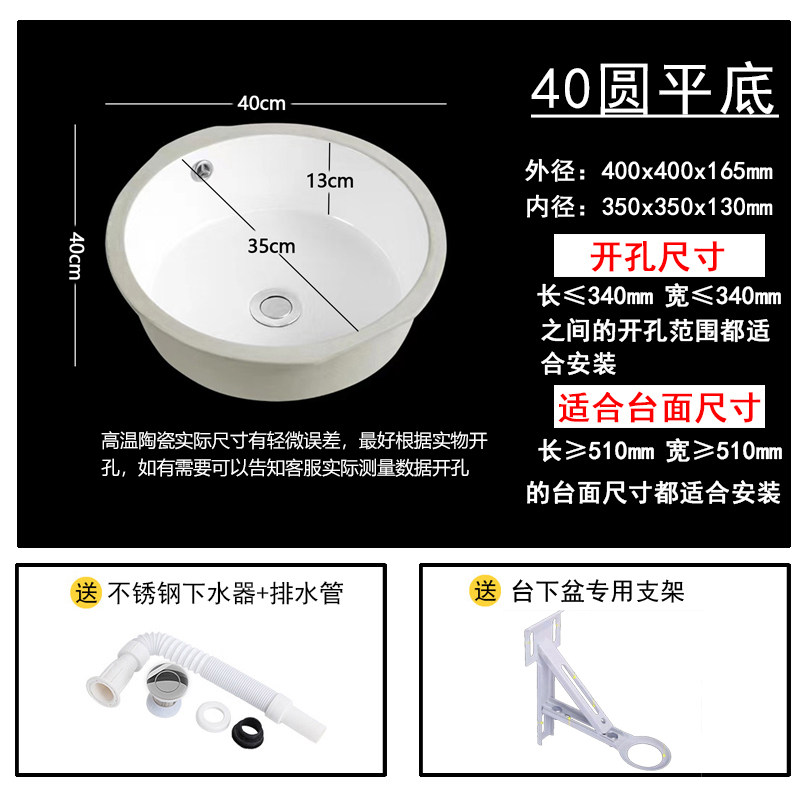 40cm

40cm

13cm

35cm

高温陶瓷实际尺寸有轻微误差，最好根据实物开孔，如有需要可以告知客服实际测量数据开孔

40圆平底

外径：400x400x165mm

内径：350x350x130mm

开孔尺寸

长≤340mm 宽≤340mm 之间的开孔范围都适合安装

适合台面尺寸

长≥510mm 宽≥510mm 的台面尺寸都适合安装

送 不锈钢下水器+排水管

送 台下盆专用支架