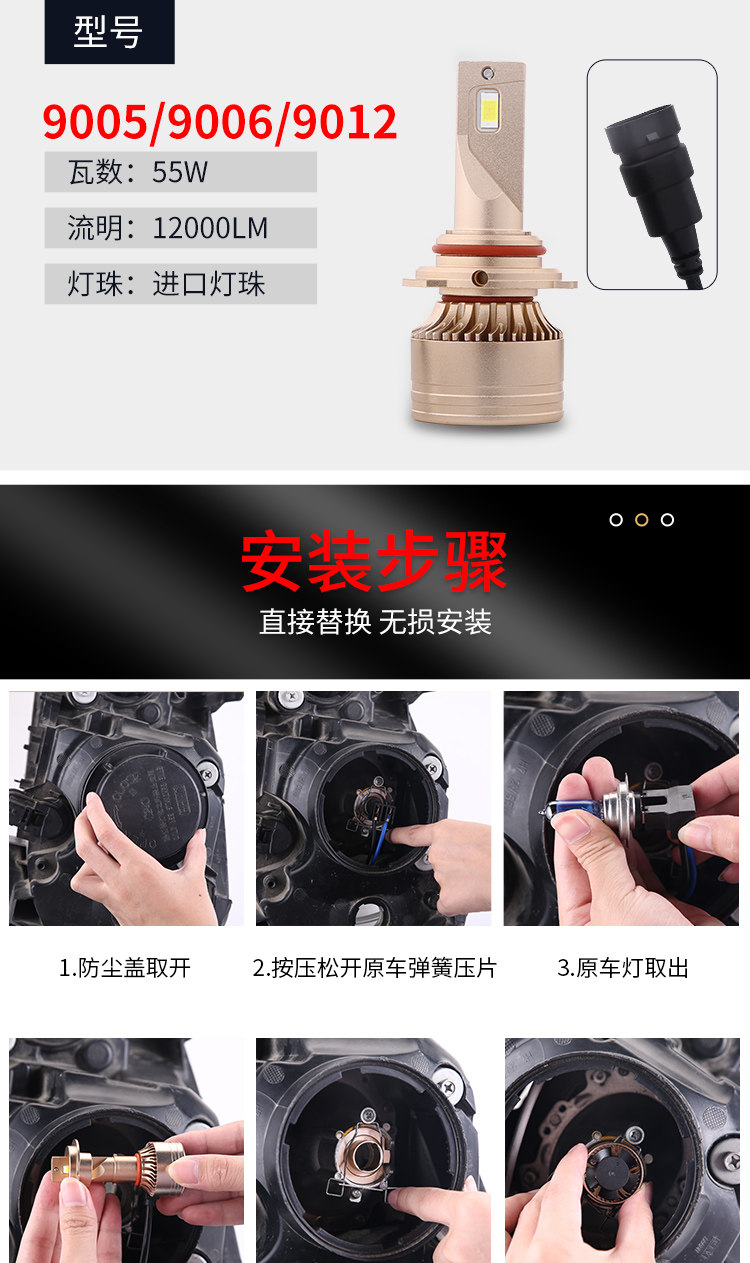 型号

9005/9006/9012

瓦数：55W

流明：12000LM

灯珠：进口灯珠

安装步骤

直接替换 无损安装

1.防尘盖取开

2.按压松开原车弹簧压片

3.原车灯取出