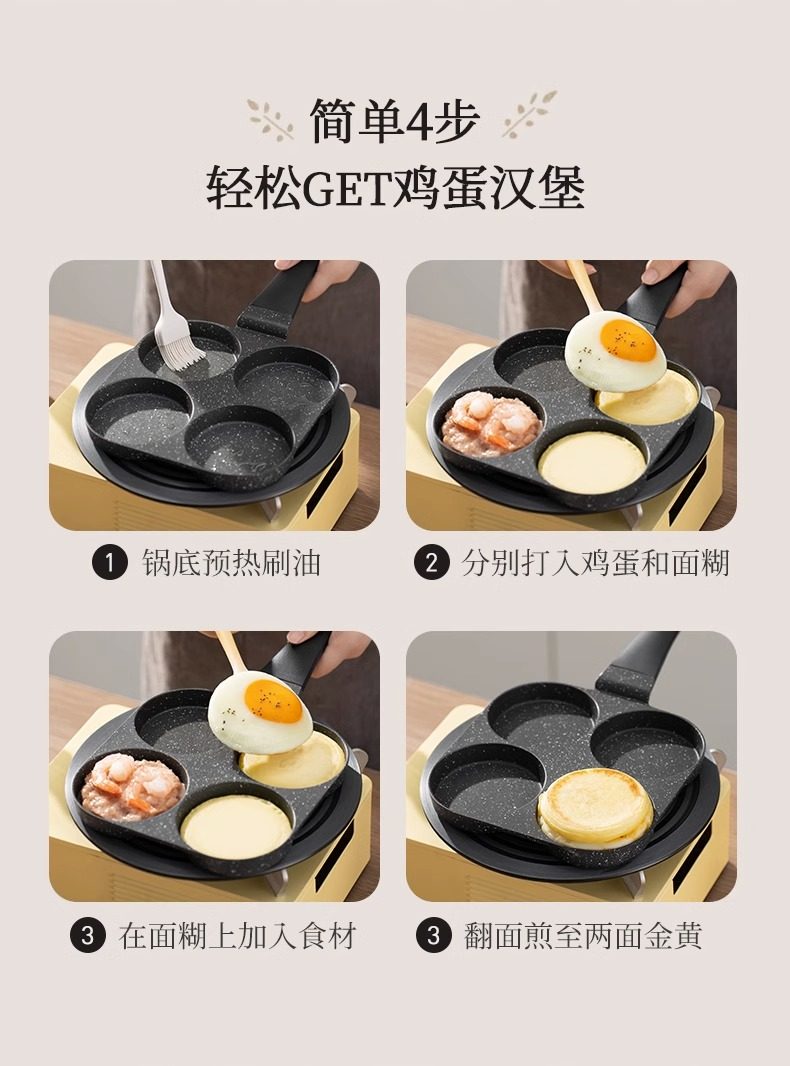 简单4步
轻松GET鸡蛋汉堡

1 锅底预热刷油

2 分别打入鸡蛋和面糊

3 在面糊上加入食材

3 翻面煎至两面金黄