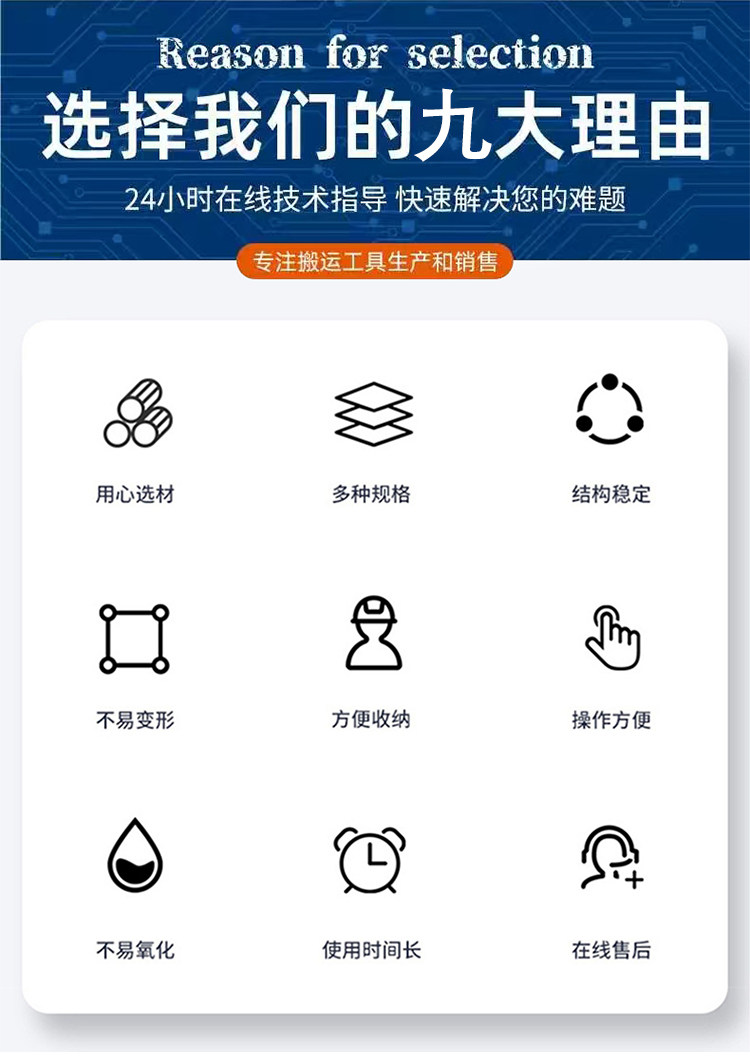 Reason for selection

选择我们的九大理由

24小时在线技术指导 快速解决您的难题

专注搬运工具生产和销售

用心选材

多种规格

结构稳定

不易变形

方便收纳

操作方便

不易氧化

使用时间长

在线售后