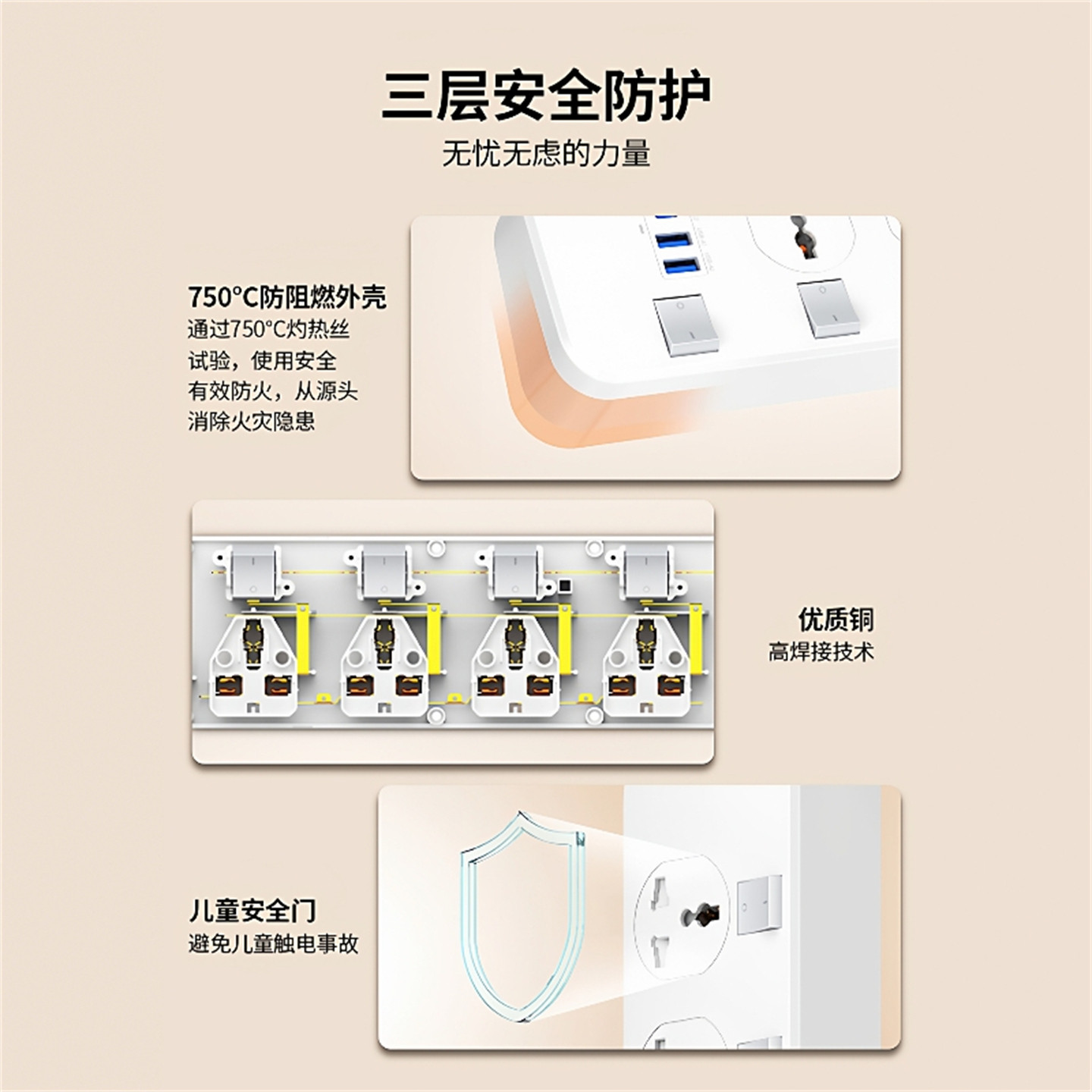 三层安全防护
无忧无虑的力量

750°C防阻燃外壳
通过750°C灼热丝试验，使用安全有效防火，从源头消除火灾隐患

优质铜
高焊接技术

儿童安全门
避免儿童触电事故