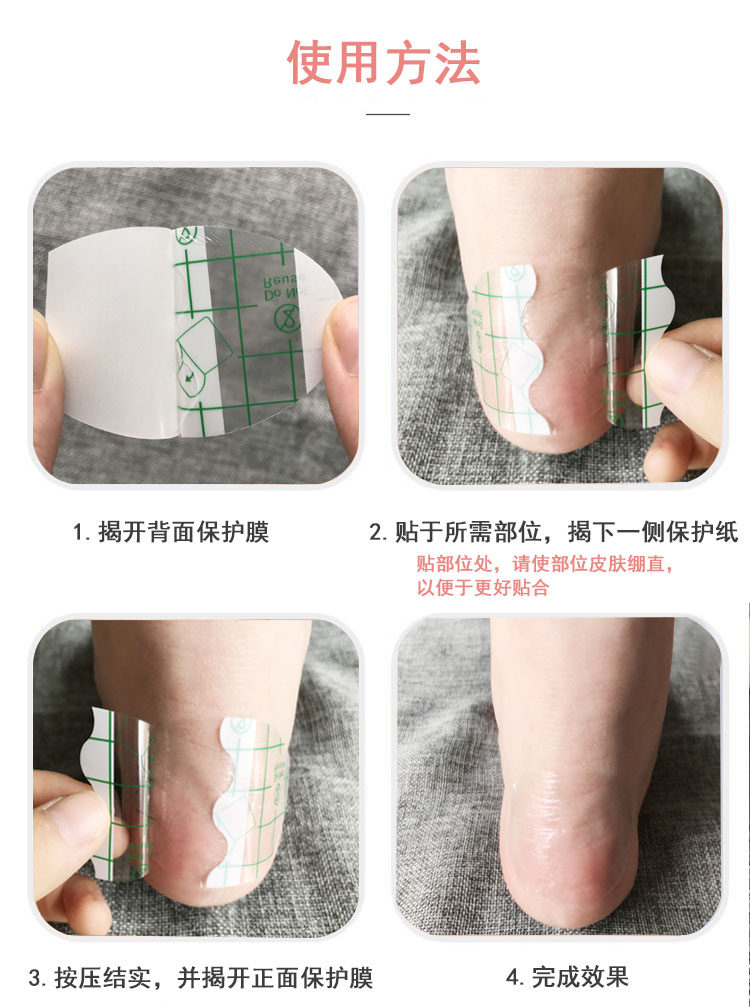 使用方法

Do Not Reuse

1. 揭开背面保护膜

2. 贴于所需部位，揭下一侧保护纸

贴部位处，请使部位皮肤绷直，以便于更好贴合

3. 按压结实，并揭开正面保护膜

4. 完成效果