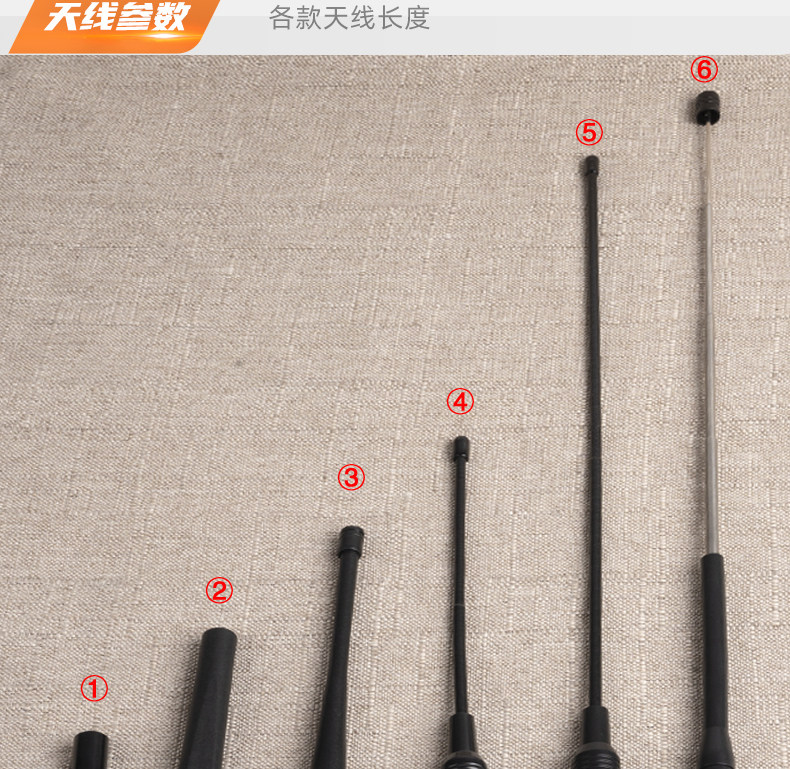 天线参数 各款天线长度

⑥

⑤

④

③

②

①