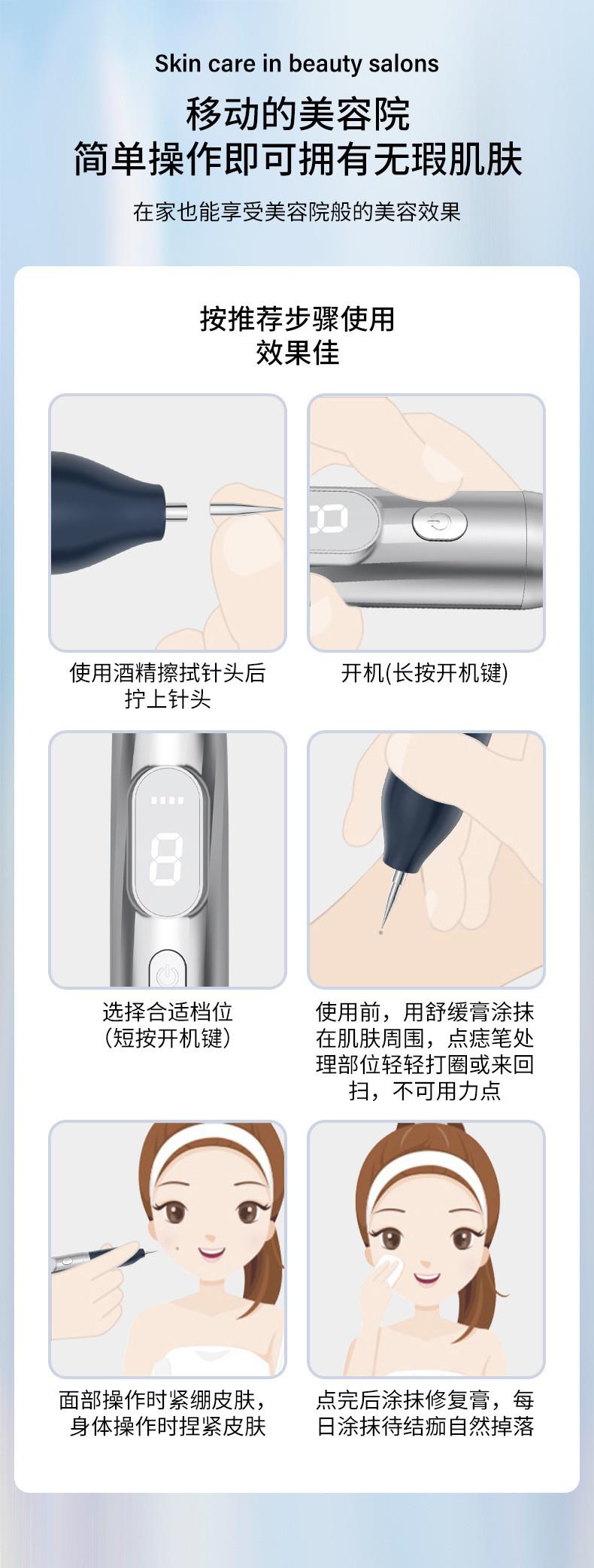 Skin care in beauty salons

移动的美容院
简单操作即可拥有无瑕肌肤

在家也能享受美容院般的美容效果

按推荐步骤使用
效果佳

使用酒精擦拭针头后拧上针头

开机(长按开机键)

8

选择合适档位
(短按开机键)

使用前，用舒缓膏涂抹在肌肤周围，点痣笔处理部位轻轻打圈或来回扫，不可用力点

面部操作时紧绷皮肤，身体操作时捏紧皮肤

点完后涂抹修复膏，每日涂抹待结痂自然掉落