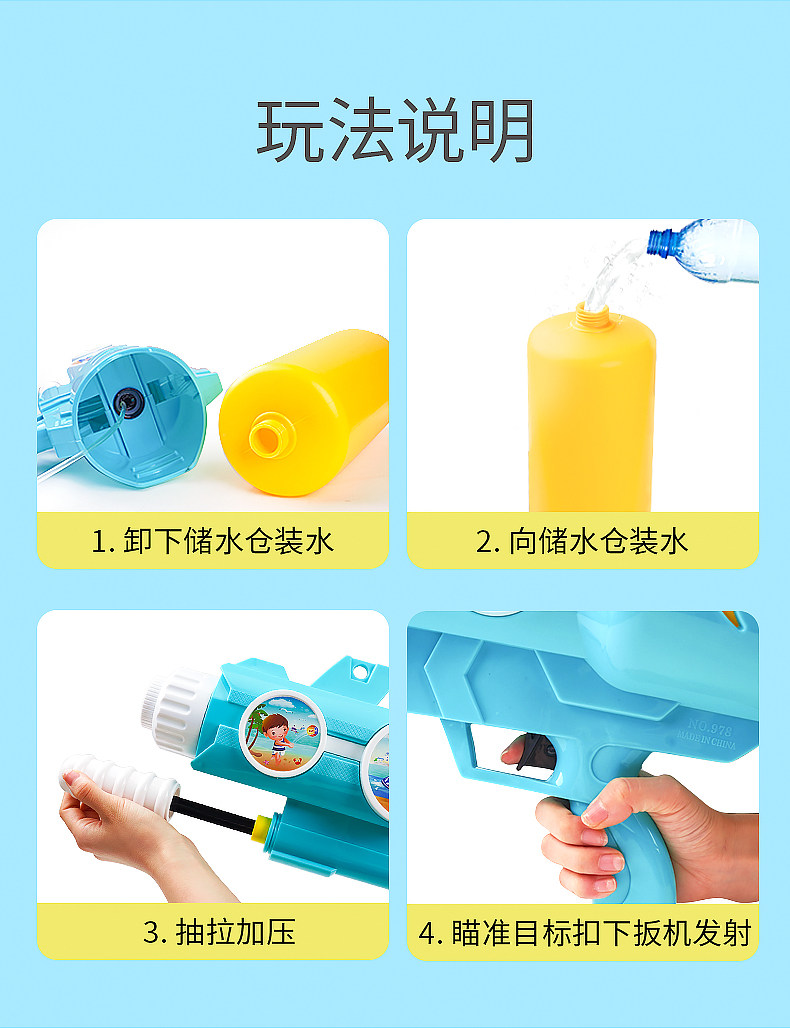 玩法说明

1. 卸下储水仓装水

2. 向储水仓装水

3. 抽拉加压

NO.978
MADE IN CHINA

4. 瞄准目标扣下扳机发射