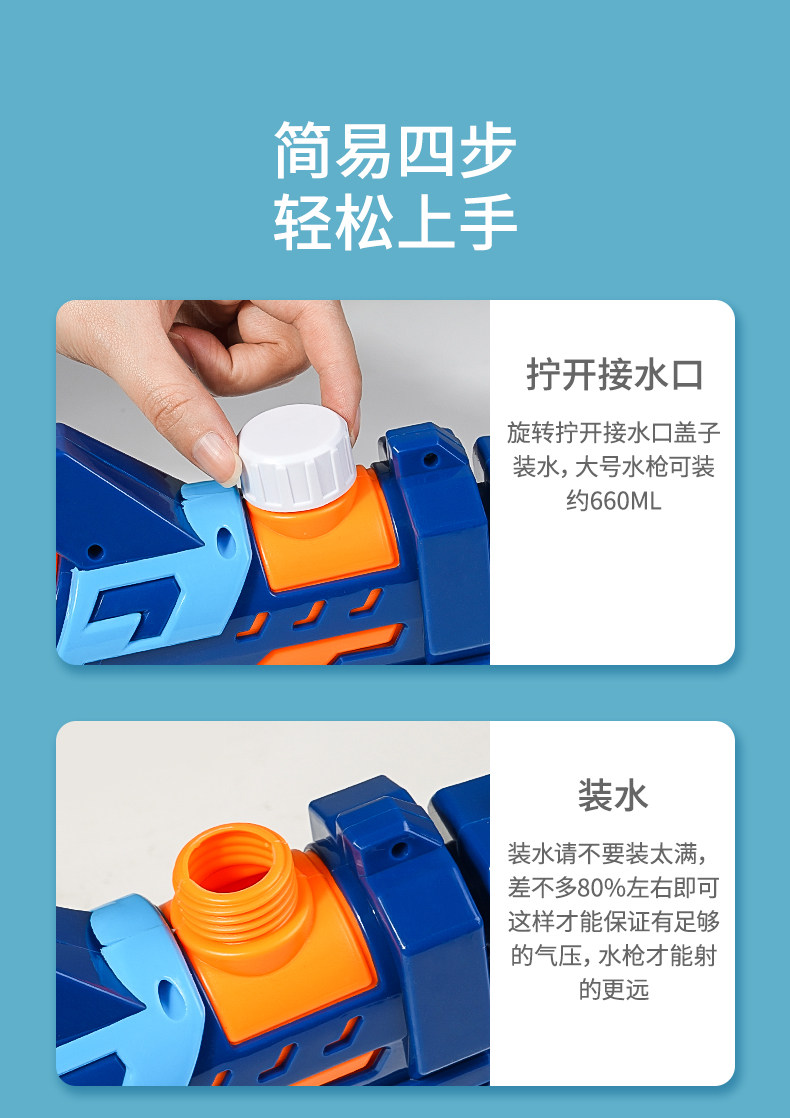 简易四步
轻松上手

拧开接水口

旋转拧开接水口盖子装水，大号水枪可装约660ML

装水

装水请不要装太满，差不多80%左右即可这样才能保证有足够的气压，水枪才能射的更远