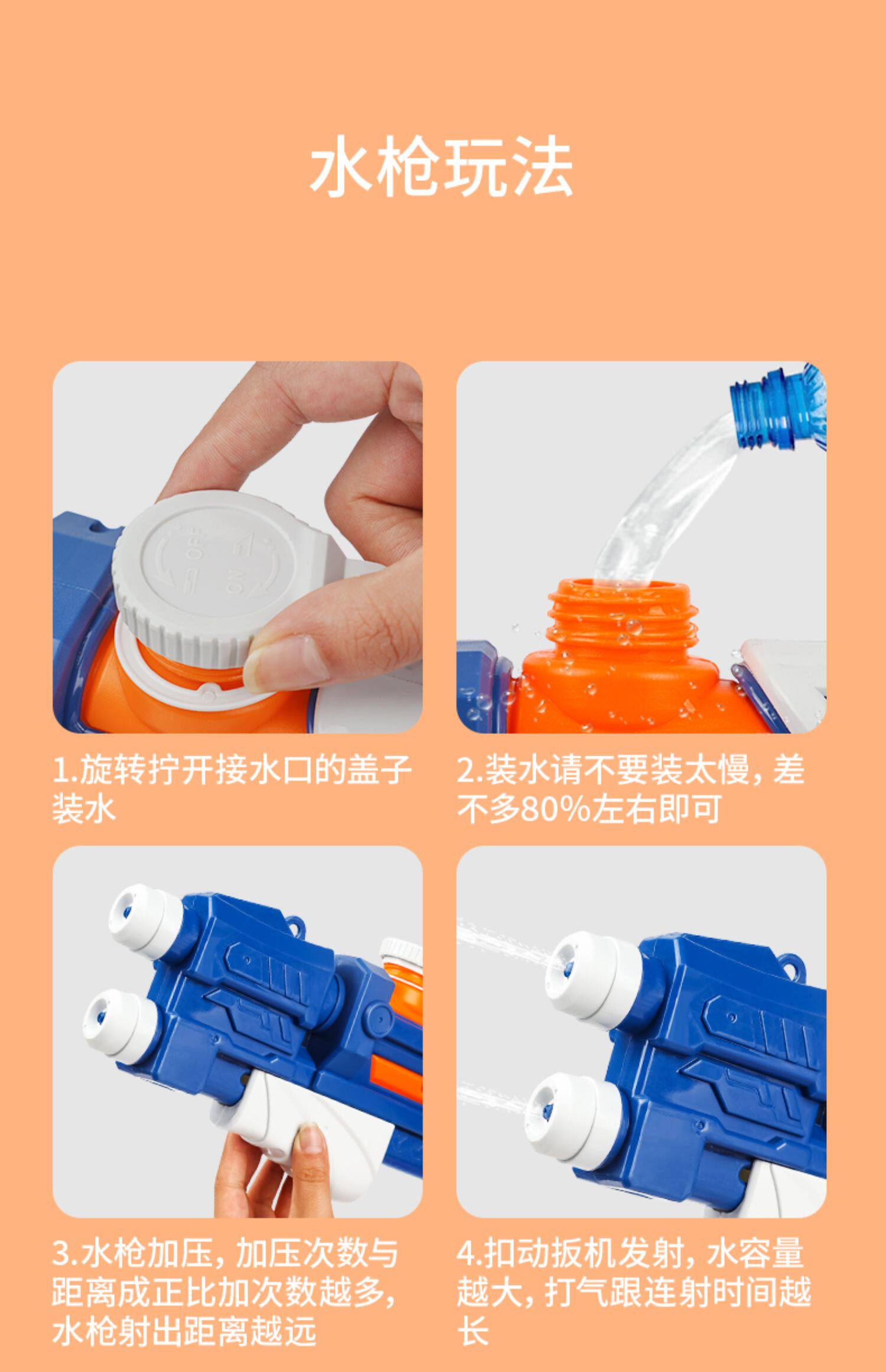 水枪玩法

OFF ON

1.旋转拧开接水口的盖子装水

2.装水请不要装太慢，差不多80%左右即可

3.水枪加压，加压次数与距离成正比加次数越多，水枪射出距离越远

4.扣动扳机发射，水容量越大，打气跟连射时间越长