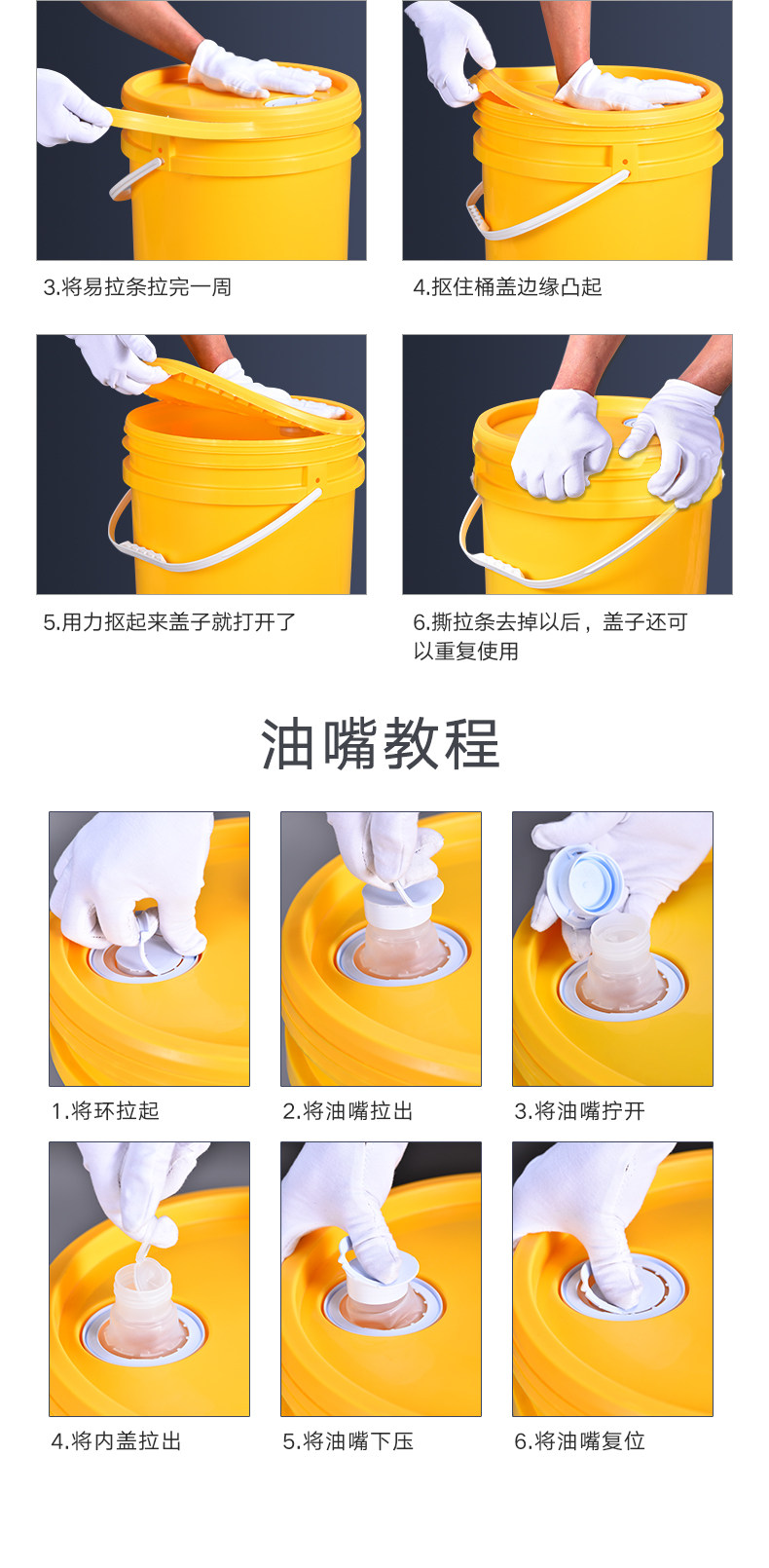 3.将易拉条拉完一周

4.抠住桶盖边缘凸起

5.用力抠起来盖子就打开了

6.撕拉条去掉以后，盖子还可以重复使用

油嘴教程

1.将环拉起

2.将油嘴拉出

3.将油嘴拧开

4.将内盖拉出

5.将油嘴下压

6.将油嘴复位