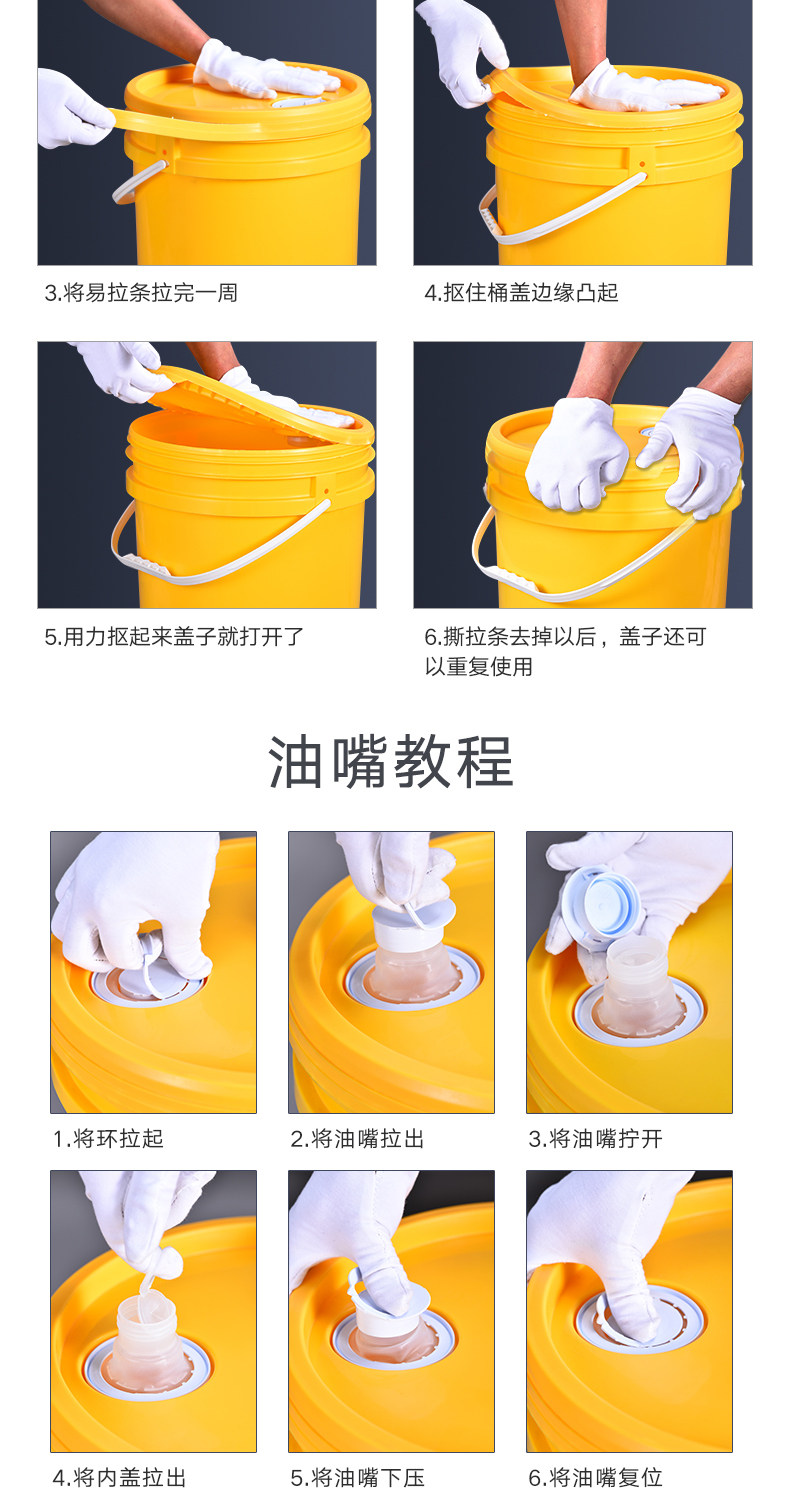 3.将易拉条拉完一周

4.抠住桶盖边缘凸起

5.用力抠起来盖子就打开了

6.撕拉条去掉以后，盖子还可以重复使用

油嘴教程

1.将环拉起

2.将油嘴拉出

3.将油嘴拧开

4.将内盖拉出

5.将油嘴下压

6.将油嘴复位