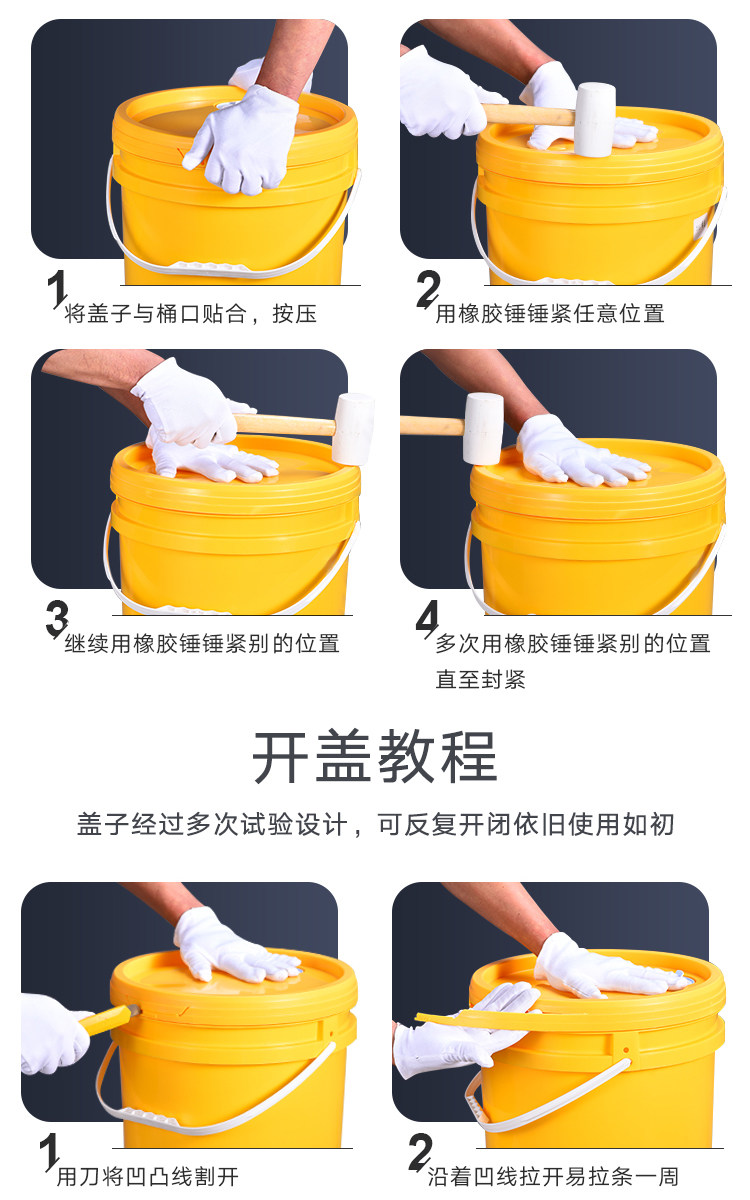 1 将盖子与桶口贴合，按压

2 用橡胶锤锤紧任意位置

3 继续用橡胶锤锤紧别的位置

4 多次用橡胶锤锤紧别的位置直至封紧

开盖教程

盖子经过多次试验设计，可反复开闭依旧使用如初

1 用刀将凹凸线割开

2 沿着凹线拉开易拉条一周