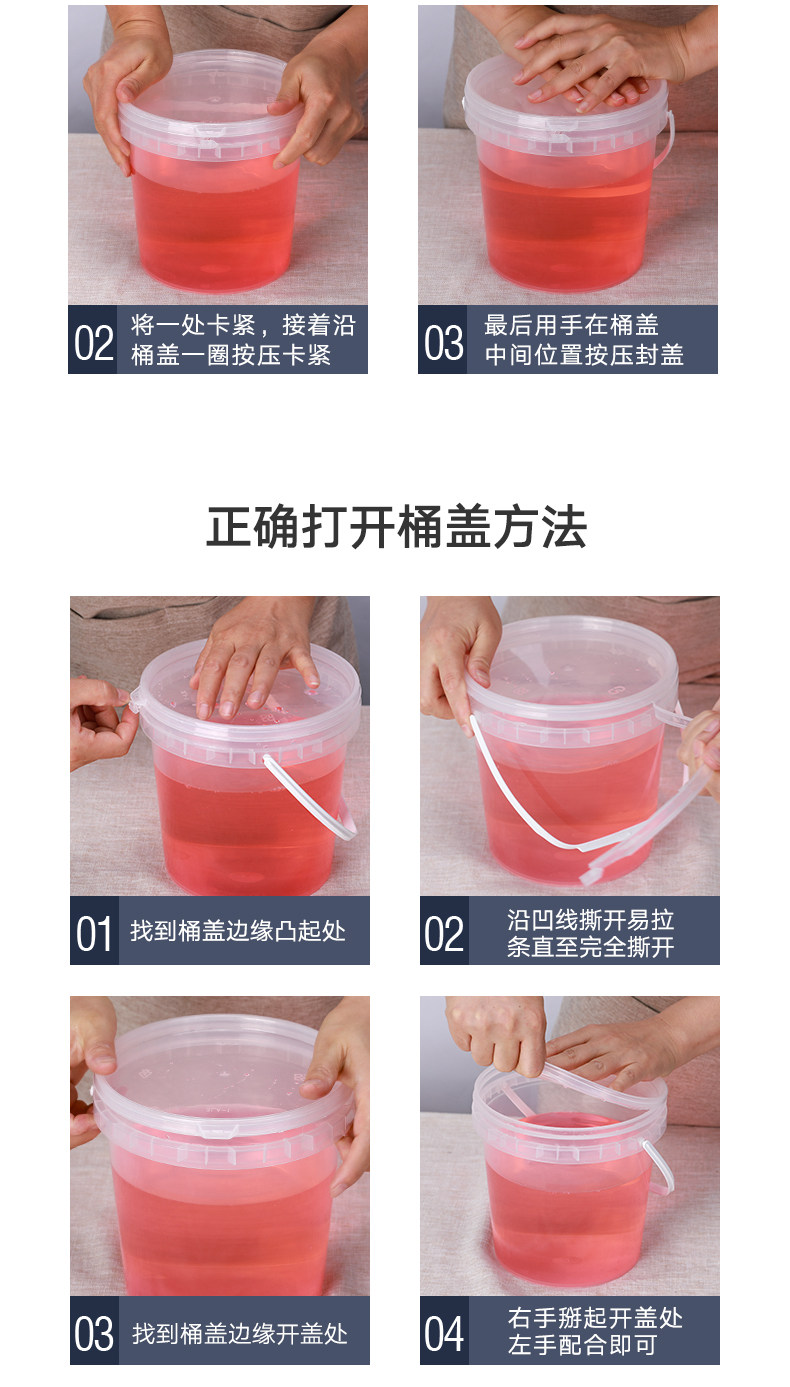 02 将一处卡紧，接着沿桶盖一圈按压卡紧

03 最后用手在桶盖中间位置按压封盖

正确打开桶盖方法

01 找到桶盖边缘凸起处

02 沿凹线撕开易拉条直至完全撕开

03 找到桶盖边缘开盖处

04 右手掰起开盖处左手配合即可