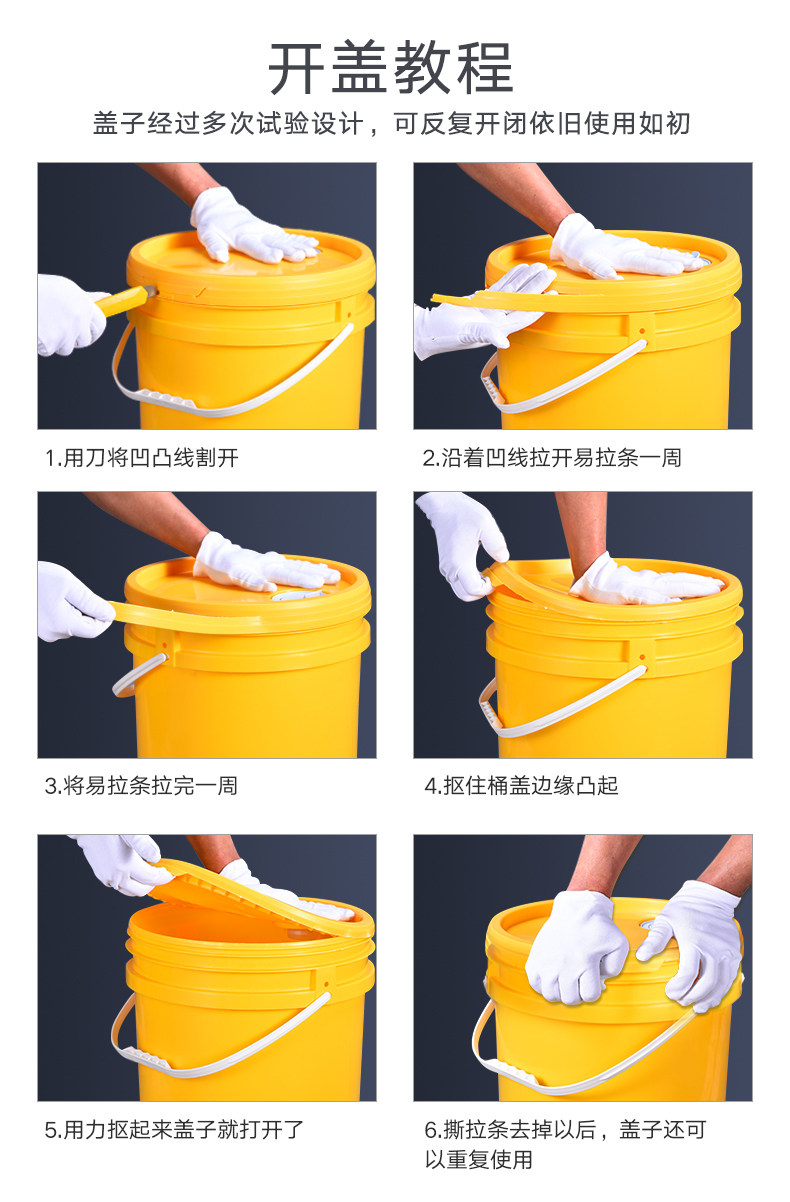 开盖教程

盖子经过多次试验设计，可反复开闭依旧使用如初

1.用刀将凹凸线割开

2.沿着凹线拉开易拉条一周

3.将易拉条拉完一周

4.抠住桶盖边缘凸起

5.用力抠起来盖子就打开了

6.撕拉条去掉以后，盖子还可以重复使用