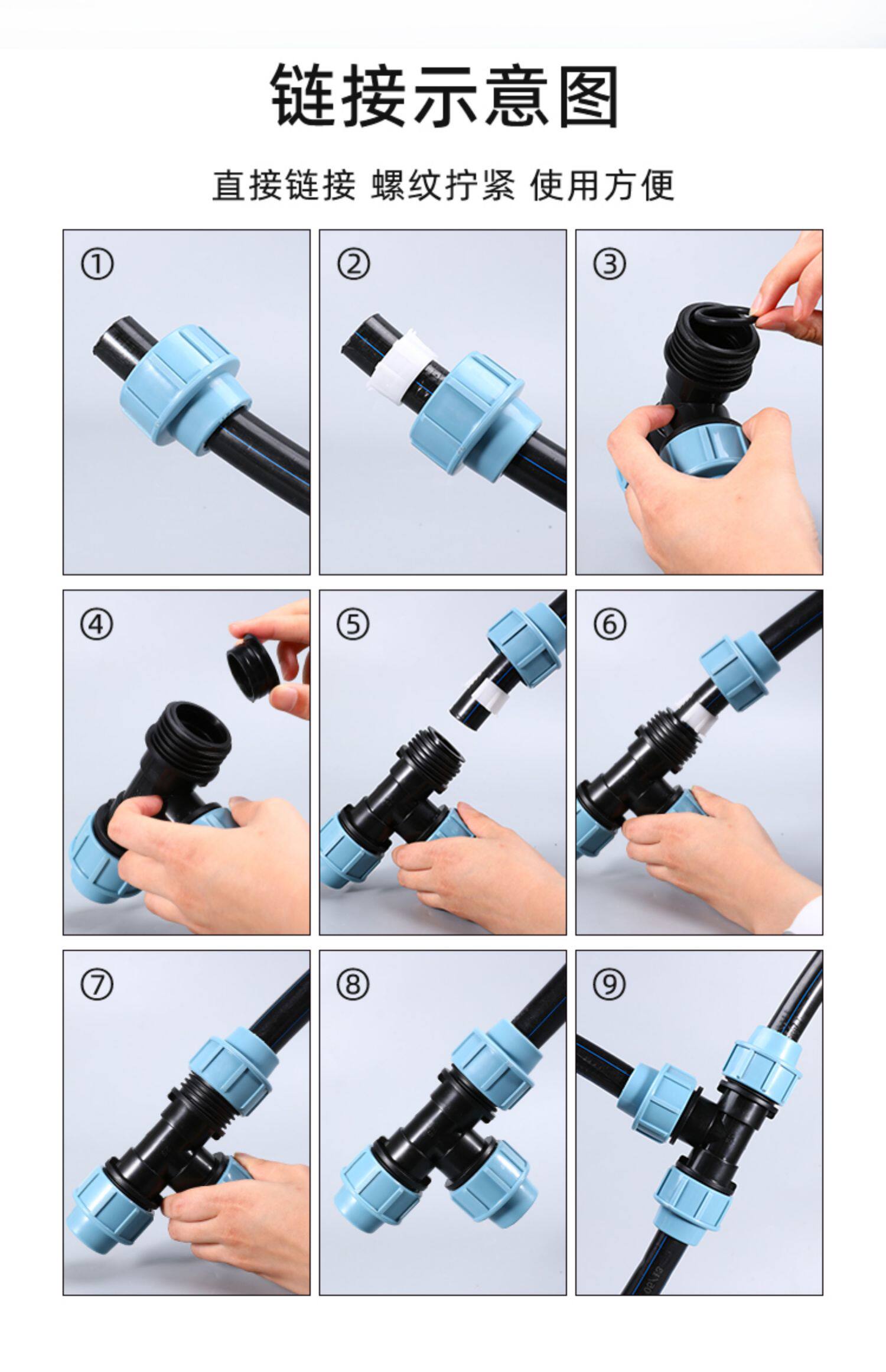 链接示意图

直接链接 螺纹拧紧 使用方便

①

②

③

④

⑤

⑥

⑦

⑧

⑨