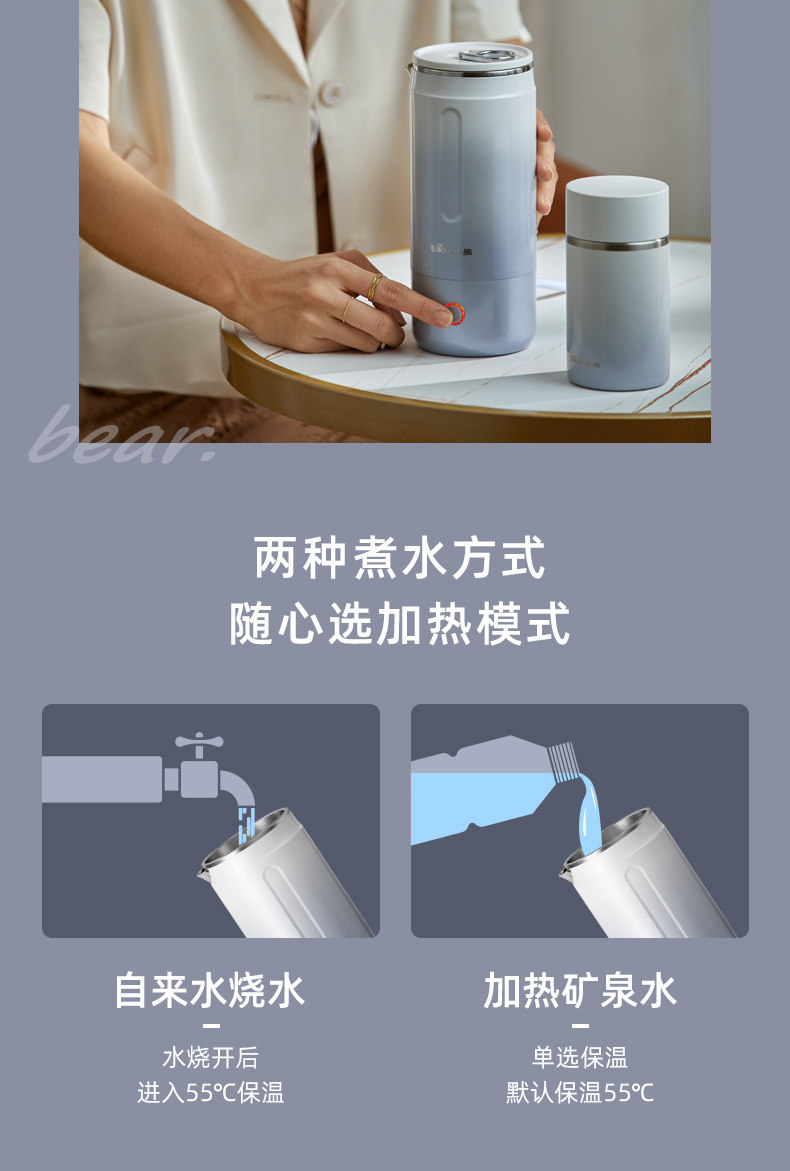 bear.

两种煮水方式
随心选加热模式

自来水烧水

水烧开后
进入55℃保温

加热矿泉水

单选保温
默认保温55℃