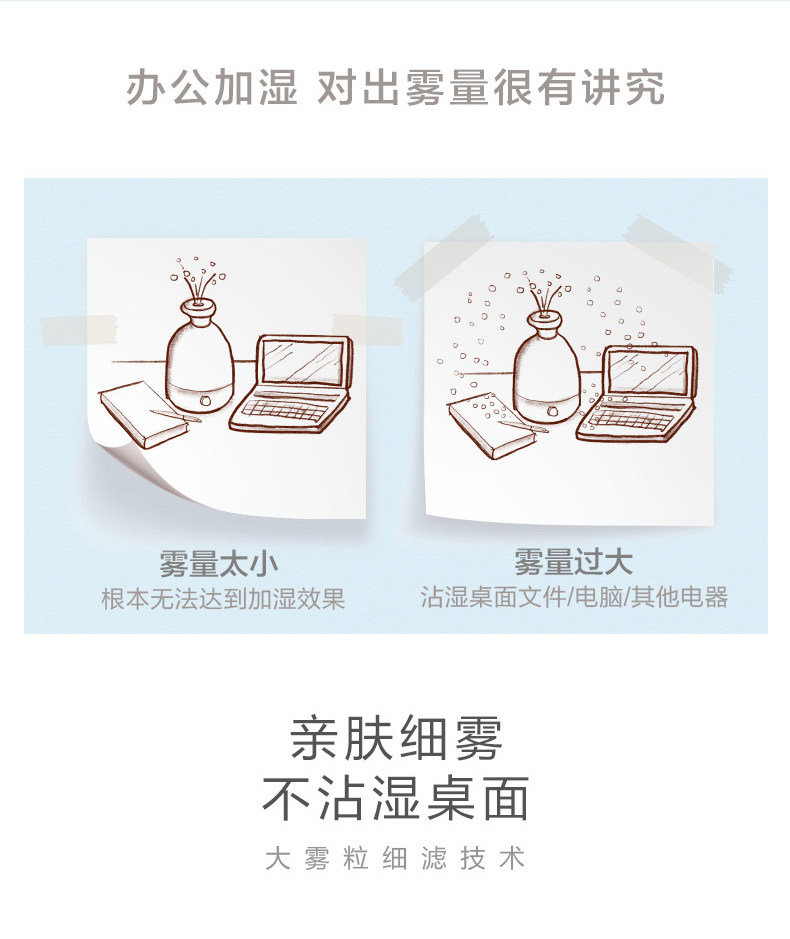 办公加湿 对出雾量很有讲究

雾量太小
根本无法达到加湿效果

雾量过大
沾湿桌面文件/电脑/其他电器

亲肤细雾
不沾湿桌面

大雾粒细滤技术