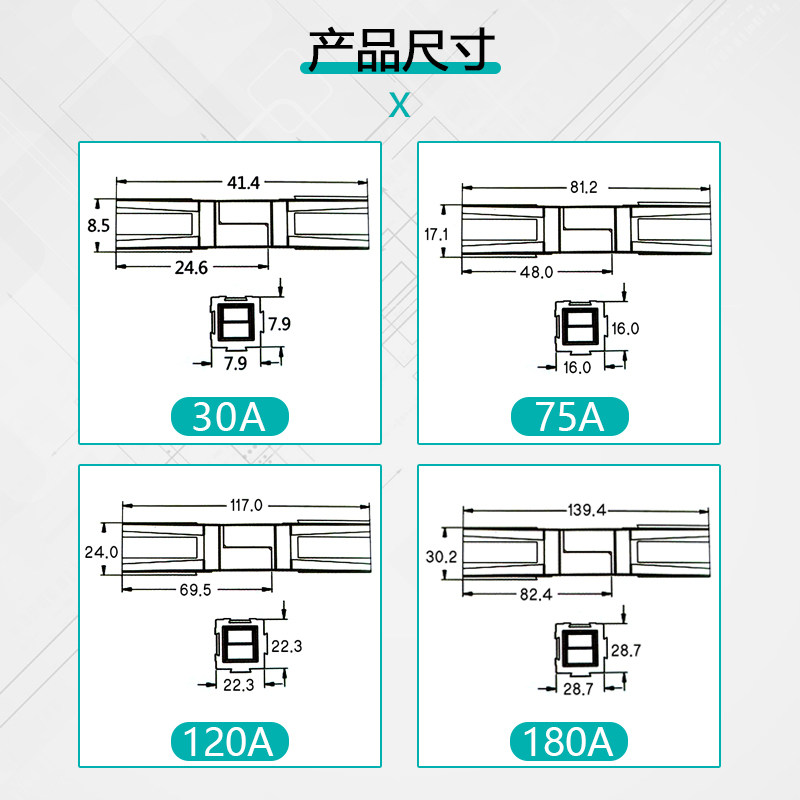 产品尺寸
X

41.4
8.5
24.6
7.9
7.9
30A

81.2
17.1
48.0
16.0
16.0
75A

117.0
24.0
69.5
22.3
22.3
120A

139.4
30.2
82.4
28.7
28.7
180A