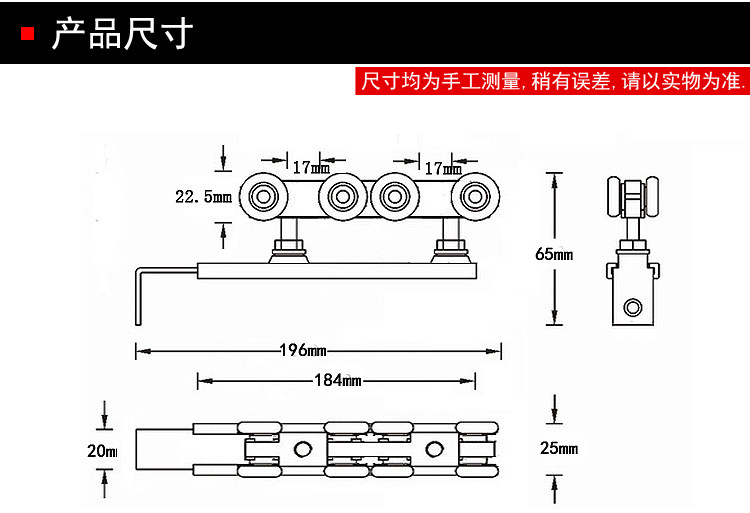 产品尺寸

尺寸均为手工测量, 稍有误差, 请以实物为准.

17mm
17mm
22.5mm
65mm
196mm
184mm
20mm
25mm