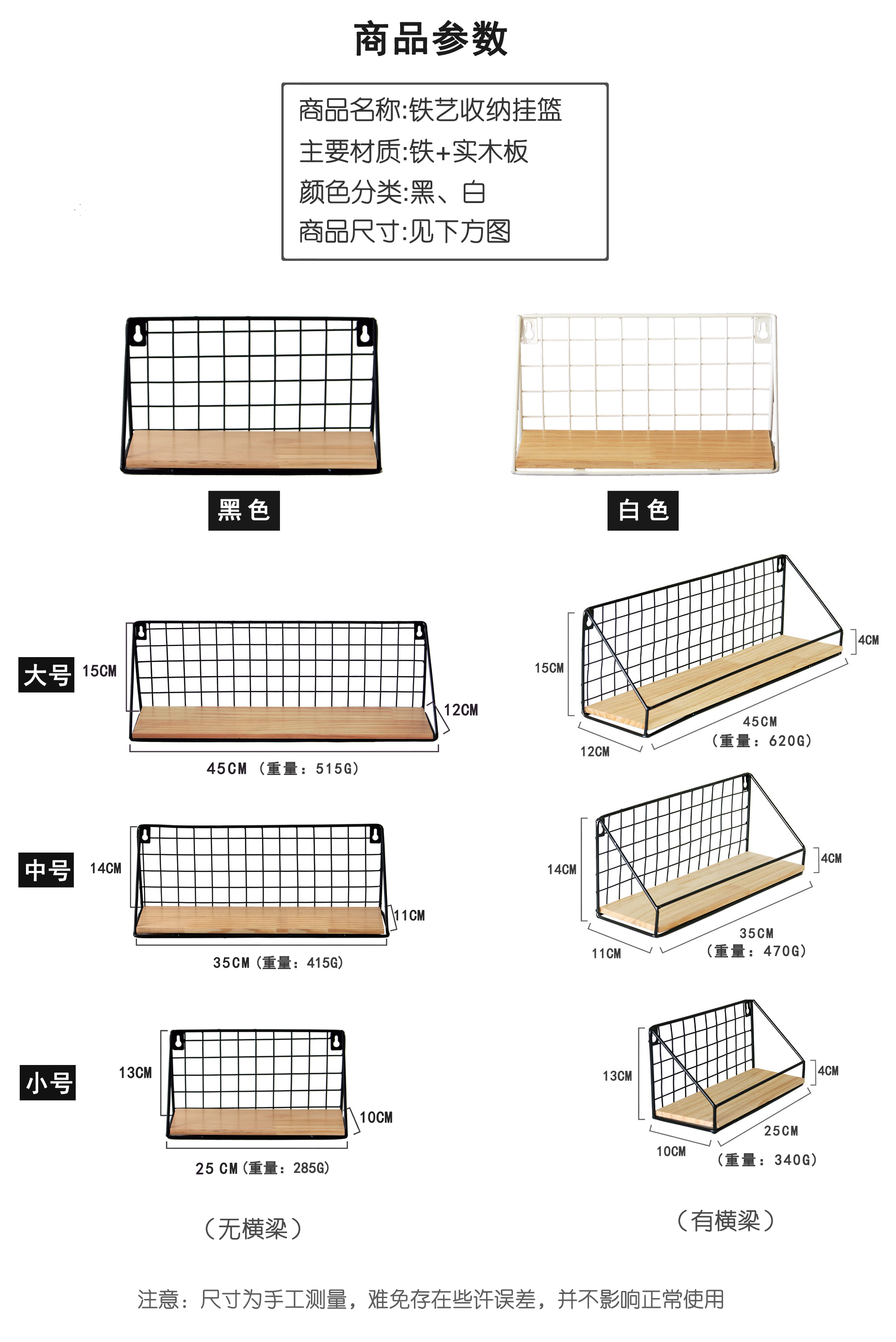 商品参数

商品名称:铁艺收纳挂篮
主要材质:铁+实木板
颜色分类:黑、白
商品尺寸:见下方图

黑色

白色

大号

15CM

12CM

45CM（重量：515G）

15CM

4CM

12CM

45CM
（重量：620G）

中号

14CM

11CM

35CM（重量：415G）

14CM

4CM

11CM

35CM
（重量：470G）

小号

13CM

10CM

25 CM（重量：285G）

13CM

4CM

10CM

25CM
（重量：340G）

（无横梁）

（有横梁）

注意：尺寸为手工测量，难免存在些许误差，并不影响正常使用