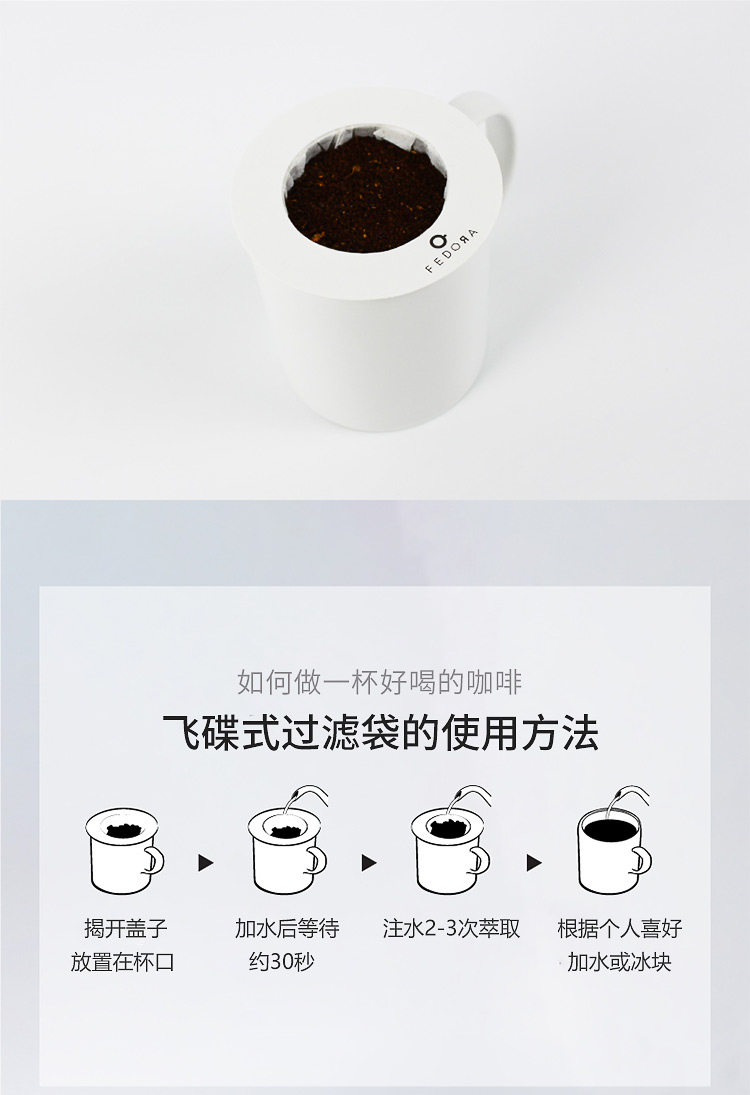 FEDORA

如何做一杯好喝的咖啡

飞碟式过滤袋的使用方法

揭开盖子
放置在杯口

加水后等待
约30秒

注水2-3次萃取

根据个人喜好
加水或冰块