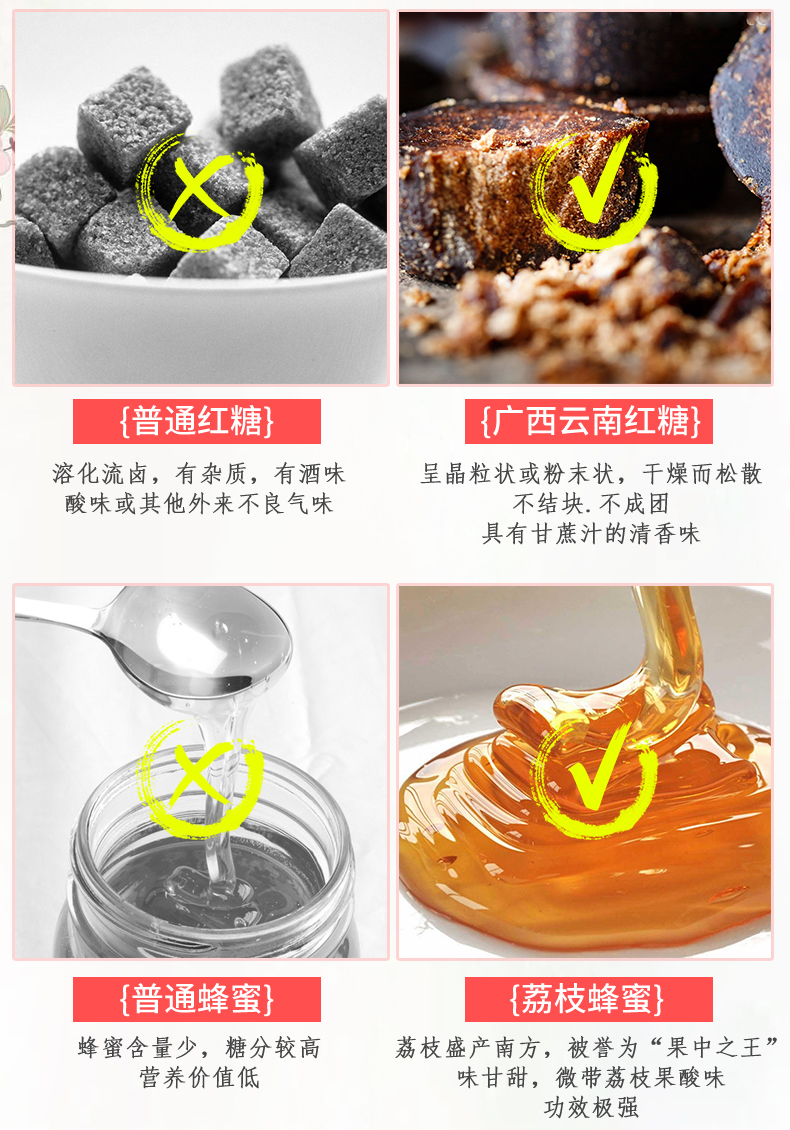 {普通红糖}

溶化流卤，有杂质，有酒味
酸味或其他外来不良气味

{广西云南红糖}

呈晶粒状或粉末状，干燥而松散
不结块.不成团
具有甘蔗汁的清香味

{普通蜂蜜}

蜂蜜含量少，糖分较高
营养价值低

{荔枝蜂蜜}

荔枝盛产南方，被誉为“果中之王”
味甘甜，微带荔枝果酸味
功效极强