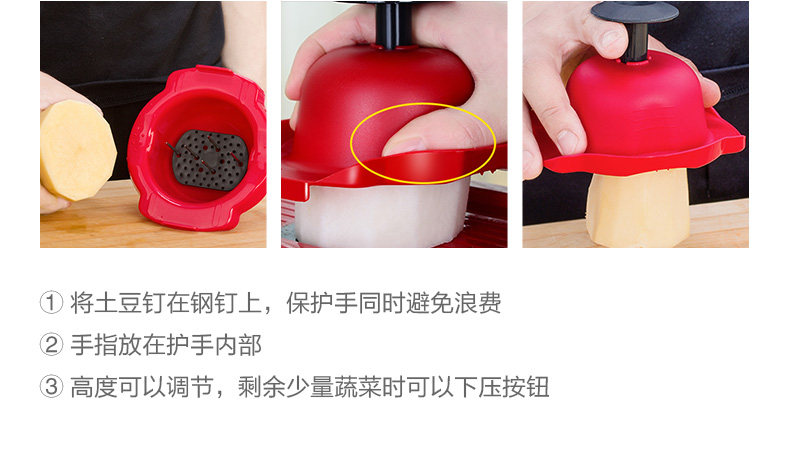 ① 将土豆钉在钢钉上，保护手同时避免浪费

② 手指放在护手内部

③ 高度可以调节，剩余少量蔬菜时可以下压按钮