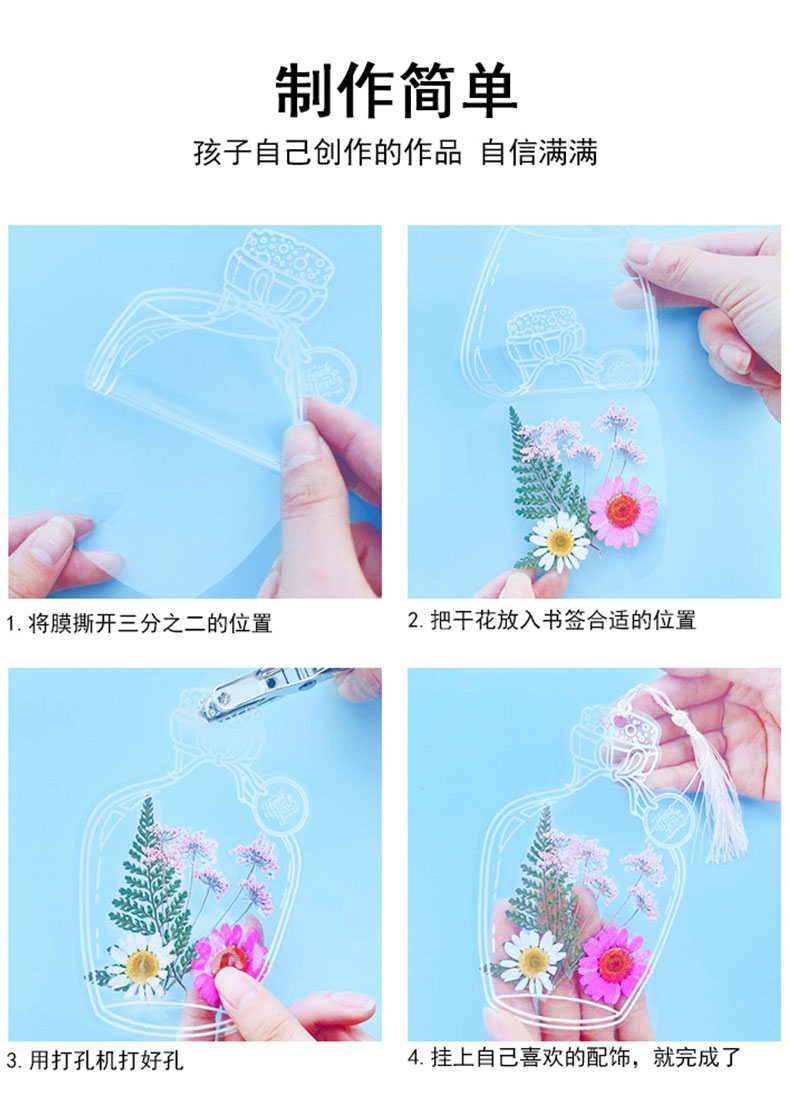 制作简单

孩子自己创作的作品 自信满满

1. 将膜撕开三分之二的位置

2. 把干花放入书签合适的位置

3. 用打孔机打好孔

4. 挂上自己喜欢的配饰，就完成了