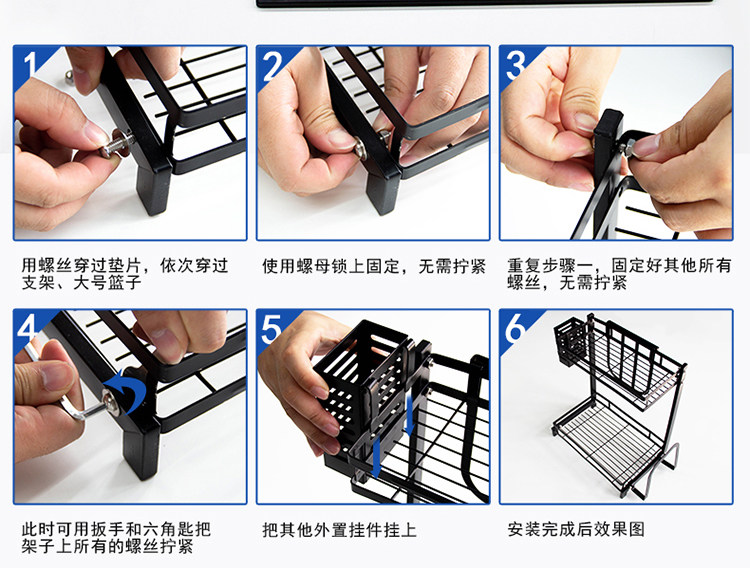 1

用螺丝穿过垫片，依次穿过支架、大号篮子

2

使用螺母锁上固定，无需拧紧

3

重复步骤一，固定好其他所有螺丝，无需拧紧

4

此时可用扳手和六角匙把架子上所有的螺丝拧紧

5

把其他外置挂件挂上

6

安装完成后效果图