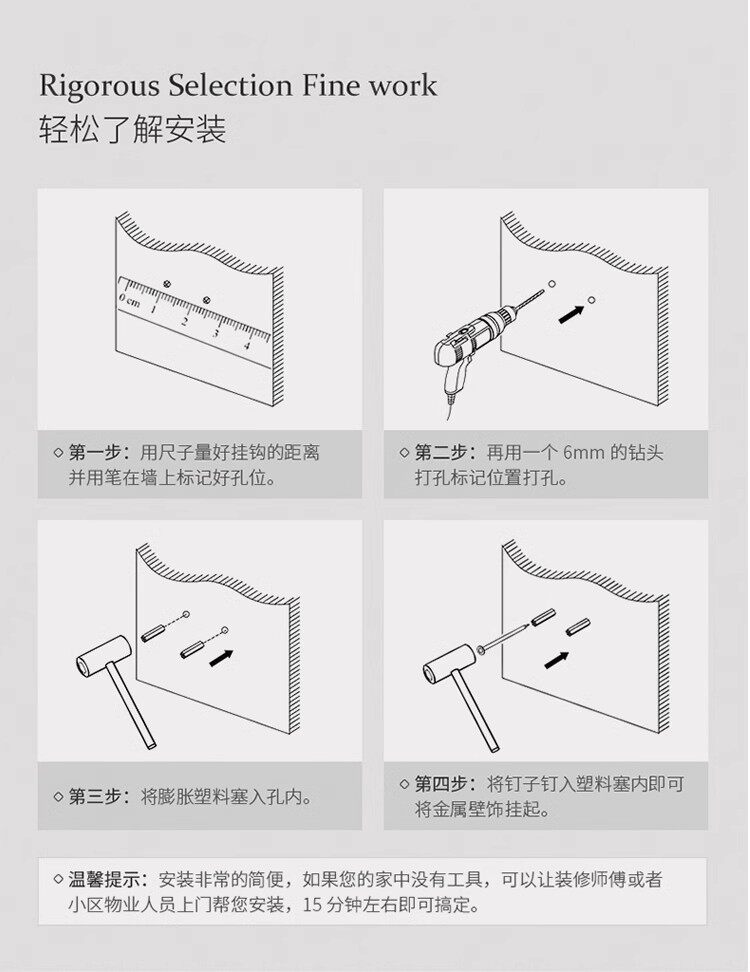 Rigorous Selection Fine work
轻松了解安装

0 cm 1 2 3 4

◇ 第一步：用尺子量好挂钩的距离并用笔在墙上标记好孔位。

◇ 第二步：再用一个 6mm 的钻头打孔标记位置打孔。

◇ 第三步：将膨胀塑料塞入孔内。

◇ 第四步：将钉子钉入塑料塞内即可将金属壁饰挂起。

◇ 温馨提示：安装非常的简便，如果您的家中没有工具，可以让装修师傅或者小区物业人员上门帮您安装，15 分钟左右即可搞定。