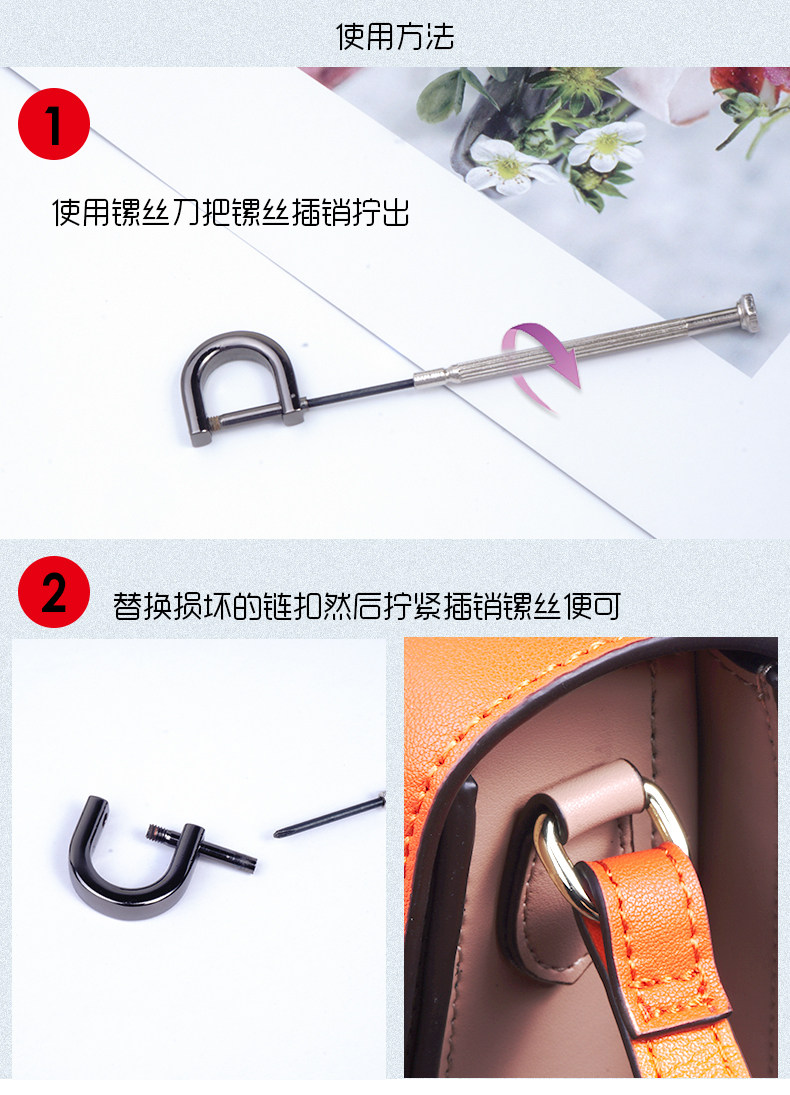 使用方法

1

使用镙丝刀把镙丝插销拧出

2

替换损坏的链扣然后拧紧插销镙丝便可